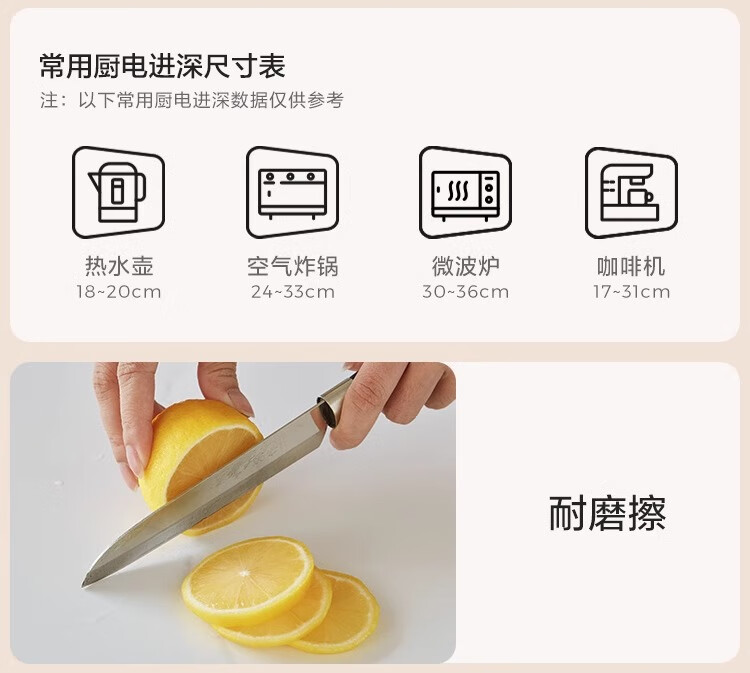 常用厨电进深尺寸表
注：以下常用厨电进深数据仅供参考

热水壶
18~20cm

空气炸锅
24~33cm

微波炉
30~36cm

咖啡机
17~31cm

耐磨擦