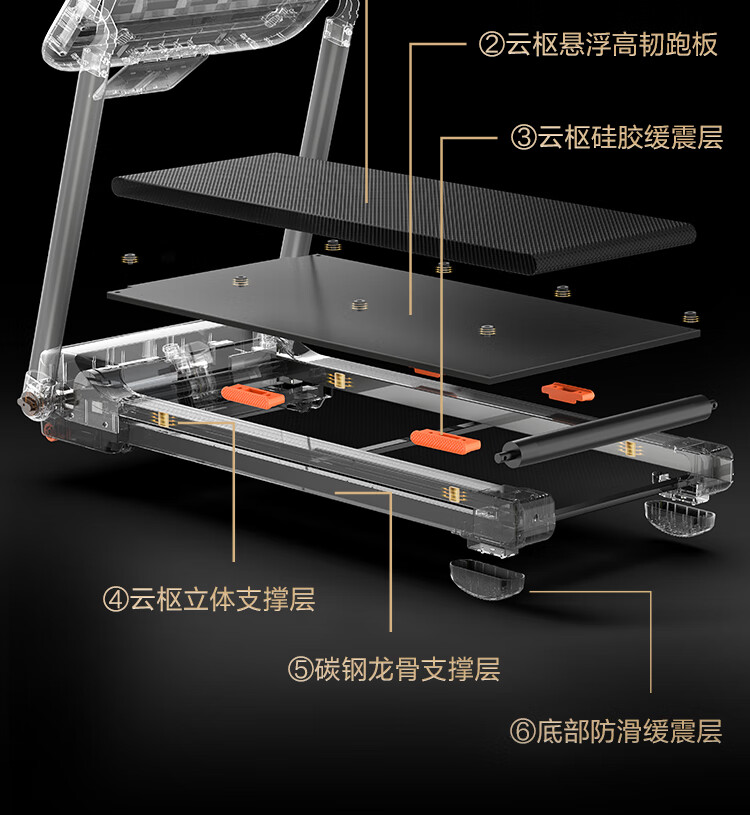 ②云枢悬浮高韧跑板

③云枢硅胶缓震层

④云枢立体支撑层

⑤碳钢龙骨支撑层

⑥底部防滑缓震层