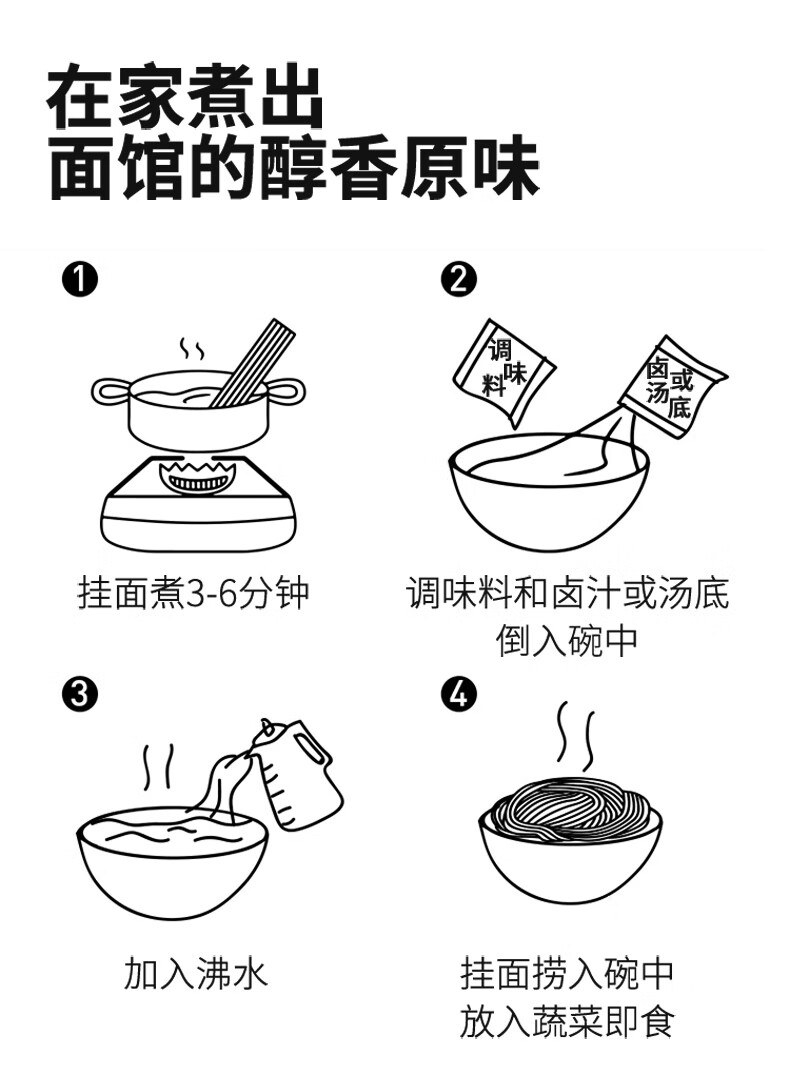 在家煮出
面馆的醇香原味

❶

挂面煮3-6分钟

❷

调味料

卤汤或底

调味料和卤汁或汤底
倒入碗中

❸

加入沸水

❹

挂面捞入碗中
放入蔬菜即食