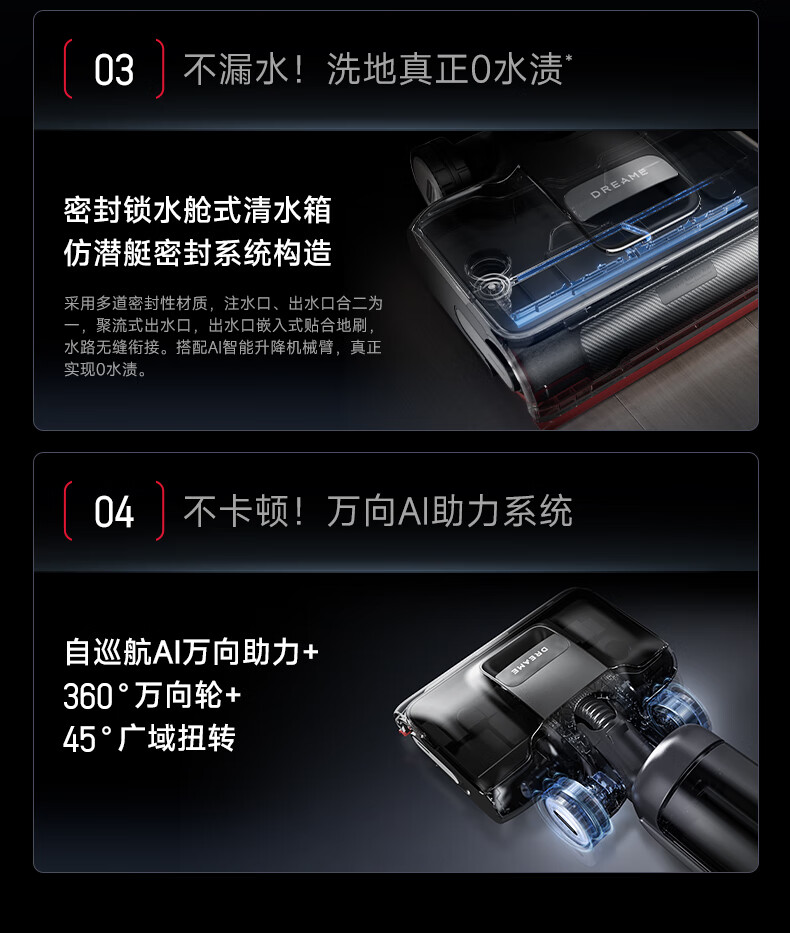 03 不漏水！洗地真正0水渍*

密封锁水舱式清水箱
仿潜艇密封系统构造

采用多道密封性材质，注水口、出水口合二为一，聚流式出水口，出水口嵌入式贴合地刷，水路无缝衔接。搭配AI智能升降机械臂，真正实现0水渍。

DREAME

04 不卡顿！万向AI助力系统

自巡航AI万向助力+
360°万向轮+
45°广域扭转

DREAME