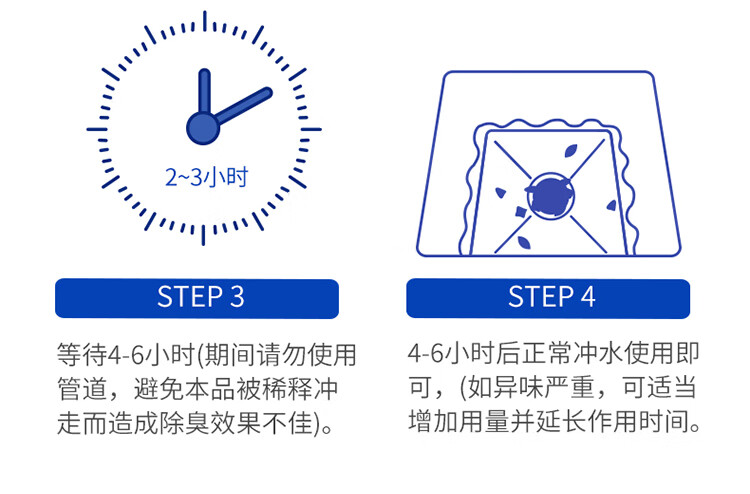 2~3小时

STEP 3

等待4-6小时(期间请勿使用管道，避免本品被稀释冲走而造成除臭效果不佳)。

STEP 4

4-6小时后正常冲水使用即可，(如异味严重，可适当增加用量并延长作用时间。