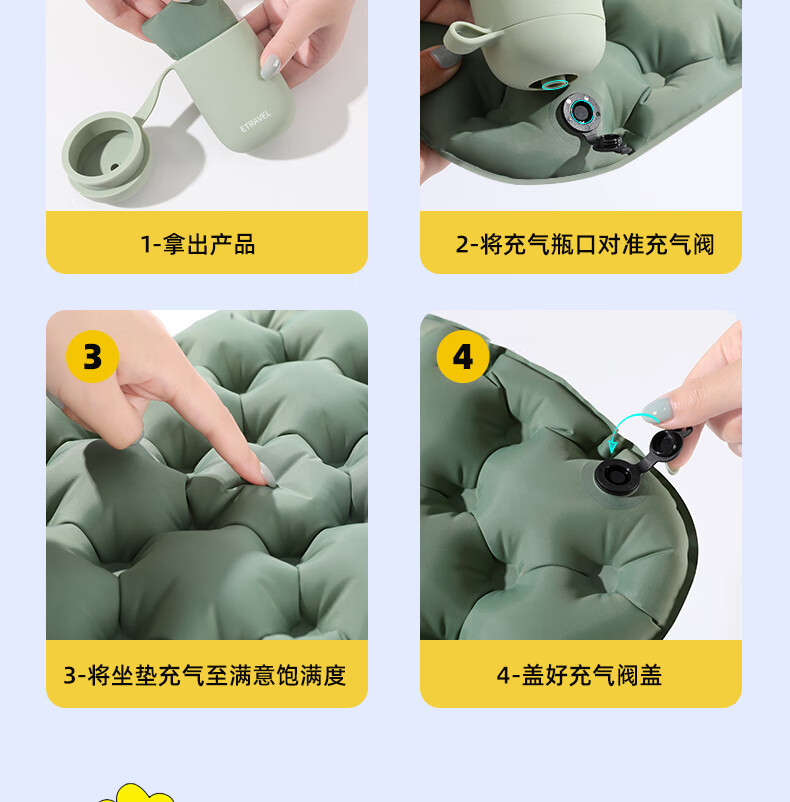 ETRAVEL

1-拿出产品

2-将充气瓶口对准充气阀

3

3-将坐垫充气至满意饱满度

4

4-盖好充气阀盖