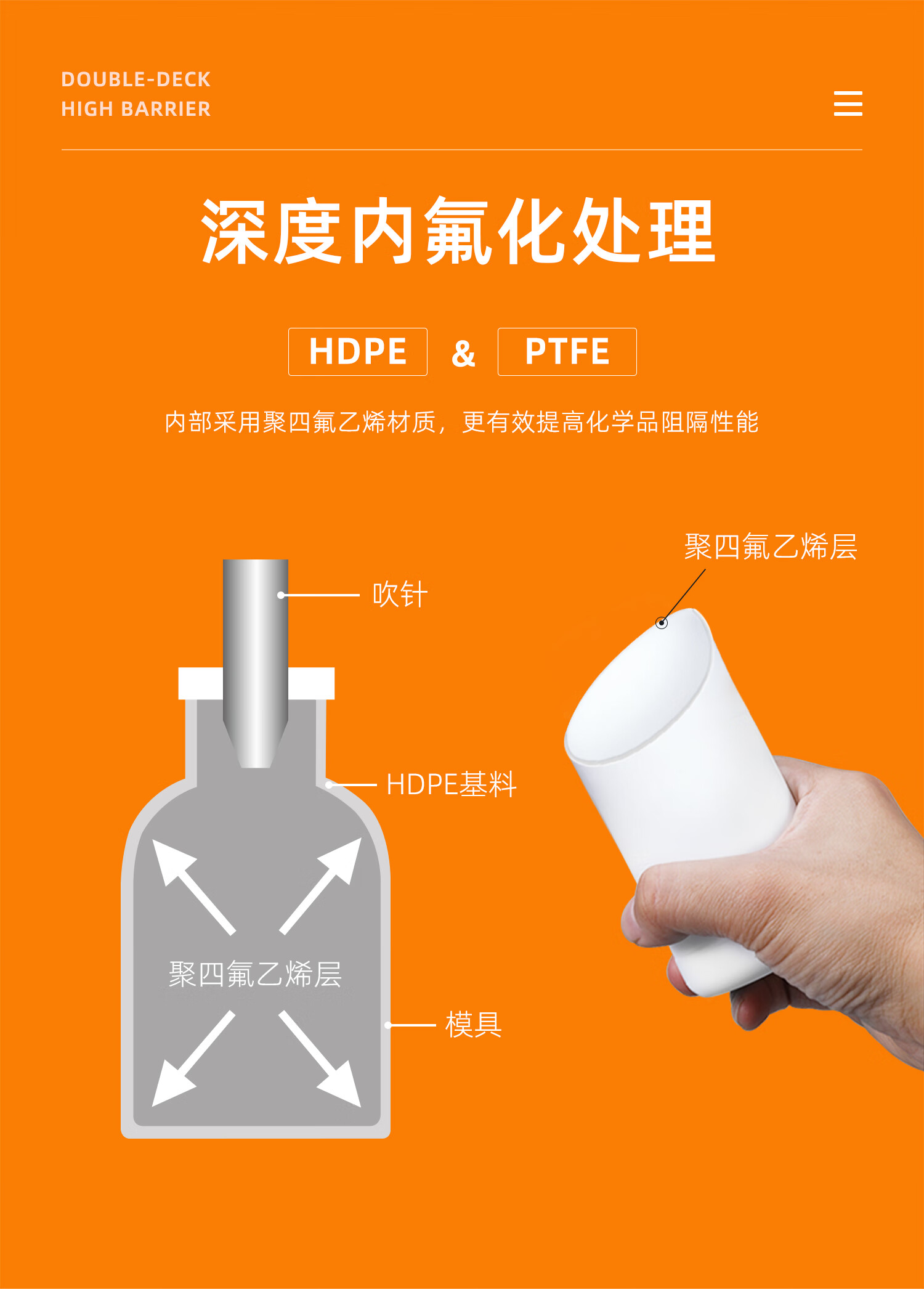 DOUBLE-DECK
HIGH BARRIER

深度内氟化处理

HDPE & PTFE

内部采用聚四氟乙烯材质，更有效提高化学品阻隔性能

聚四氟乙烯层

吹针

HDPE基料

聚四氟乙烯层

模具