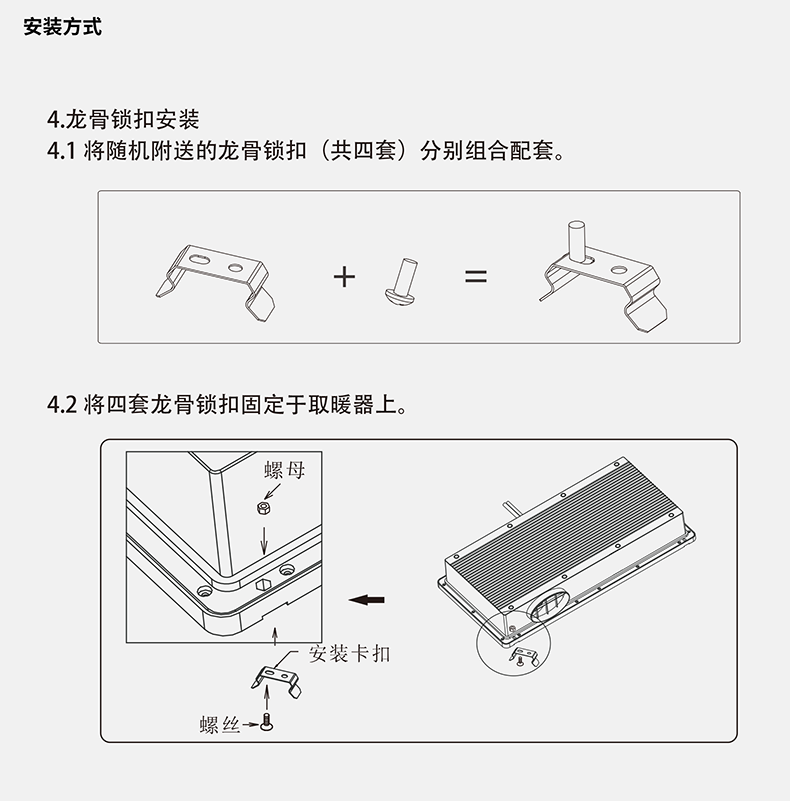 安装方式

4.龙骨锁扣安装
4.1 将随机附送的龙骨锁扣（共四套）分别组合配套。

+ =

4.2 将四套龙骨锁扣固定于取暖器上。

螺母

安装卡扣

螺丝