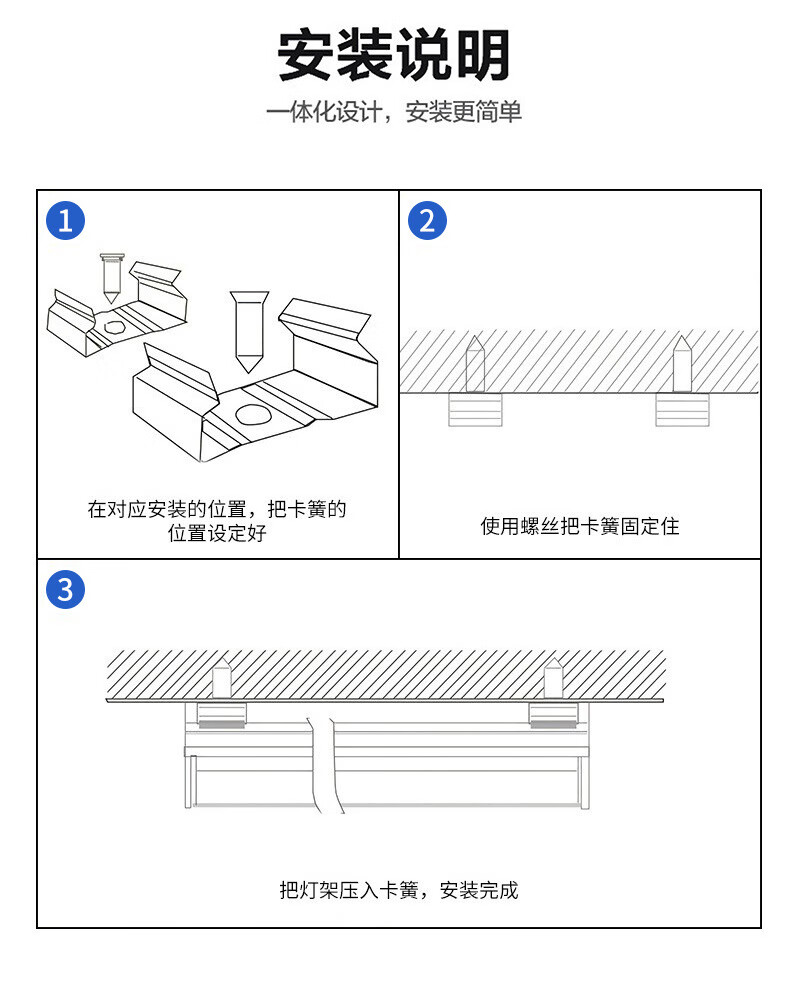 安装说明

一体化设计，安装更简单

1

在对应安装的位置，把卡簧的位置设定好

2

使用螺丝把卡簧固定住

3

把灯架压入卡簧，安装完成