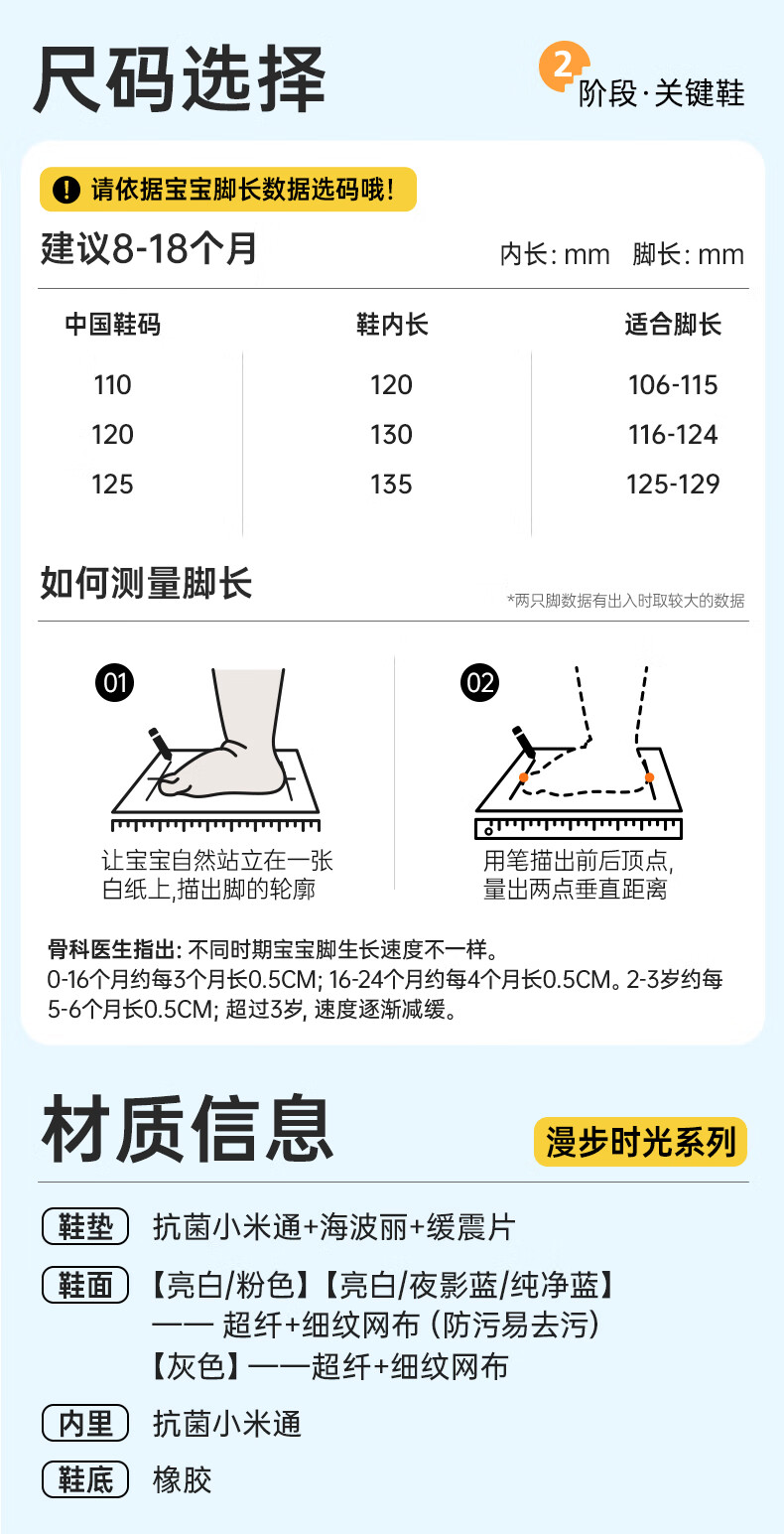 尺码选择

2 阶段·关键鞋

! 请依据宝宝脚长数据选码哦!

建议8-18个月

内长: mm 脚长: mm

| 中国鞋码 | 鞋内长 | 适合脚长 |
|---|---|---|
| 110 | 120 | 106-115 |
| 120 | 130 | 116-124 |
| 125 | 135 | 125-129 |

如何测量脚长

*两只脚数据有出入时取较大的数据

01

让宝宝自然站立在一张白纸上,描出脚的轮廓

02

用笔描出前后顶点,量出两点垂直距离

骨科医生指出: 不同时期宝宝脚生长速度不一样。
0-16个月约每3个月长0.5CM; 16-24个月约每4个月长0.5CM。2-3岁约每5-6个月长0.5CM; 超过3岁, 速度逐渐减缓。

材质信息

漫步时光系列

鞋垫 抗菌小米通+海波丽+缓震片

鞋面 【亮白/粉色】【亮白/夜影蓝/纯净蓝】
—— 超纤+细纹网布 (防污易去污)
【灰色】——超纤+细纹网布

内里 抗菌小米通

鞋底 橡胶