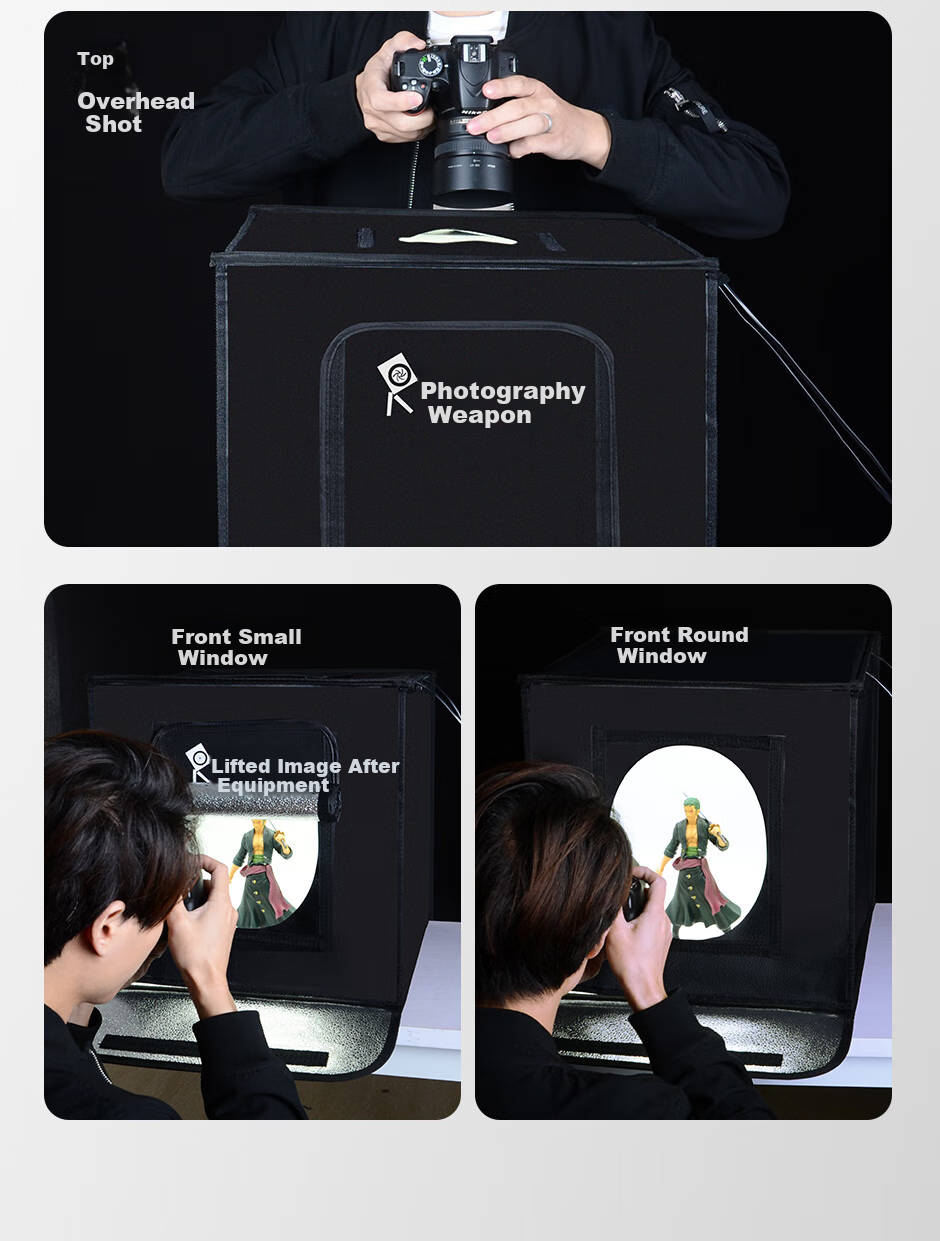 Top

Overhead Shot

Photography Weapon

Front Small Window

Lifted Image After Equipment

Front Round Window