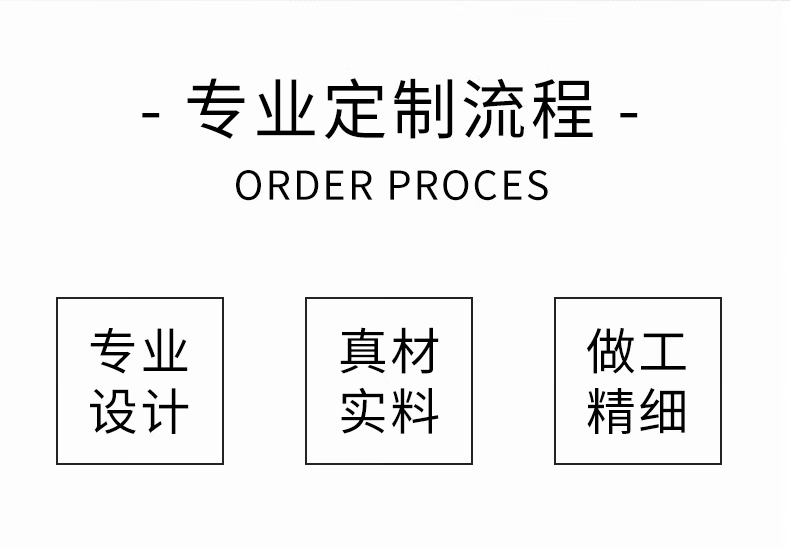 - 专业定制流程 -

ORDER PROCES

专业
设计

真材
实料

做工
精细