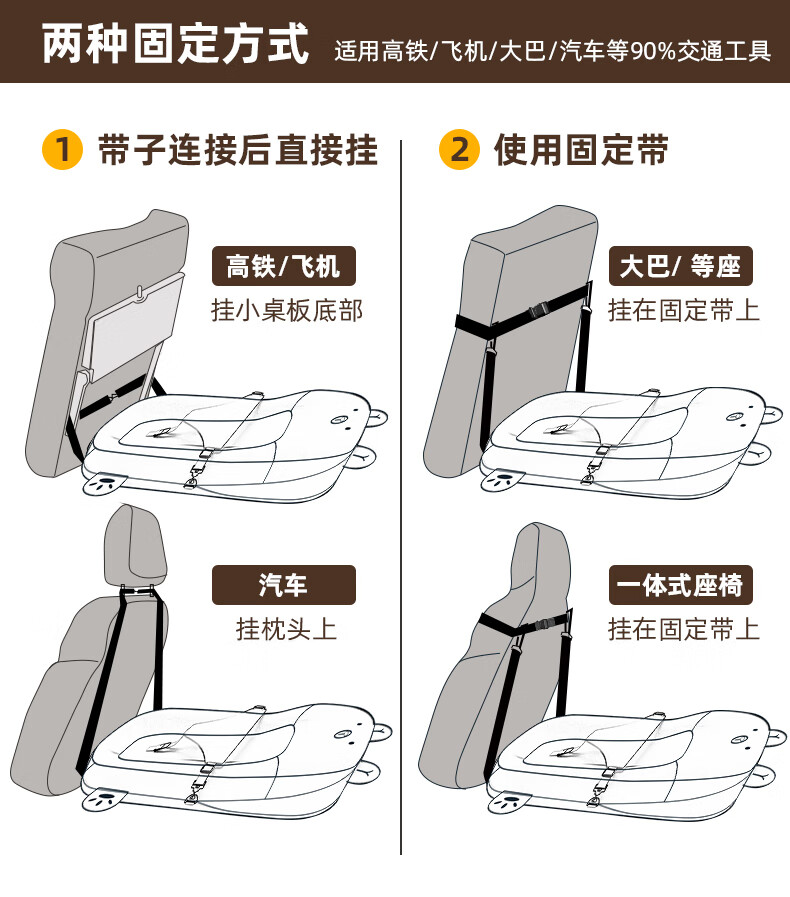 两种固定方式 适用高铁/飞机/大巴/汽车等90%交通工具

1 带子连接后直接挂

高铁/飞机
挂小桌板底部

汽车
挂枕头上

2 使用固定带

大巴/ 等座
挂在固定带上

一体式座椅
挂在固定带上