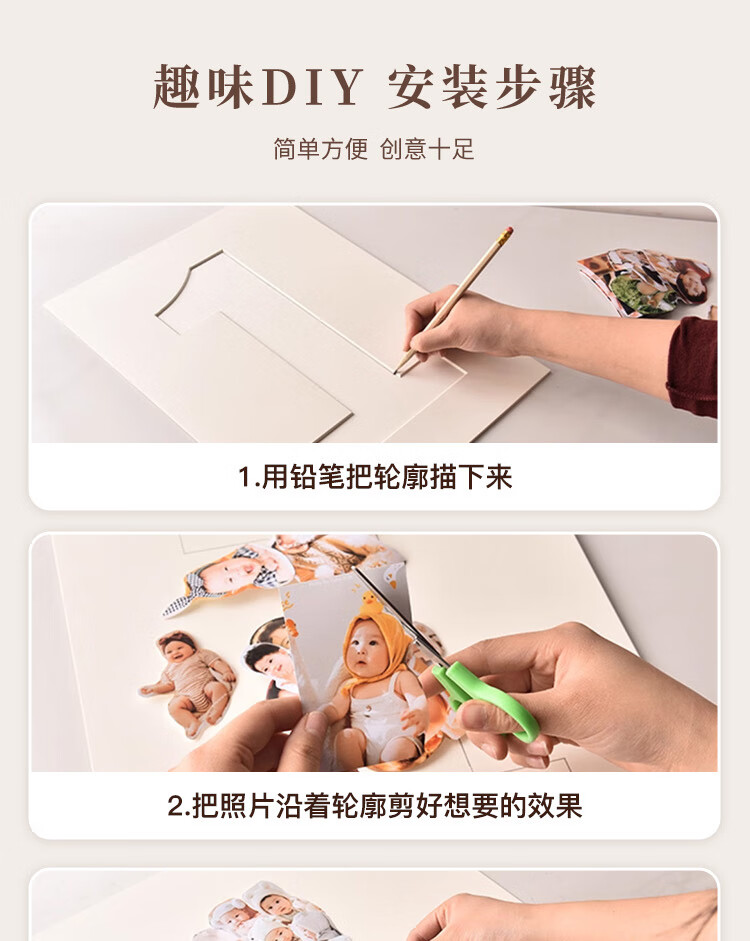 趣味DIY 安装步骤

简单方便 创意十足

1.用铅笔把轮廓描下来

2.把照片沿着轮廓剪好想要的效果