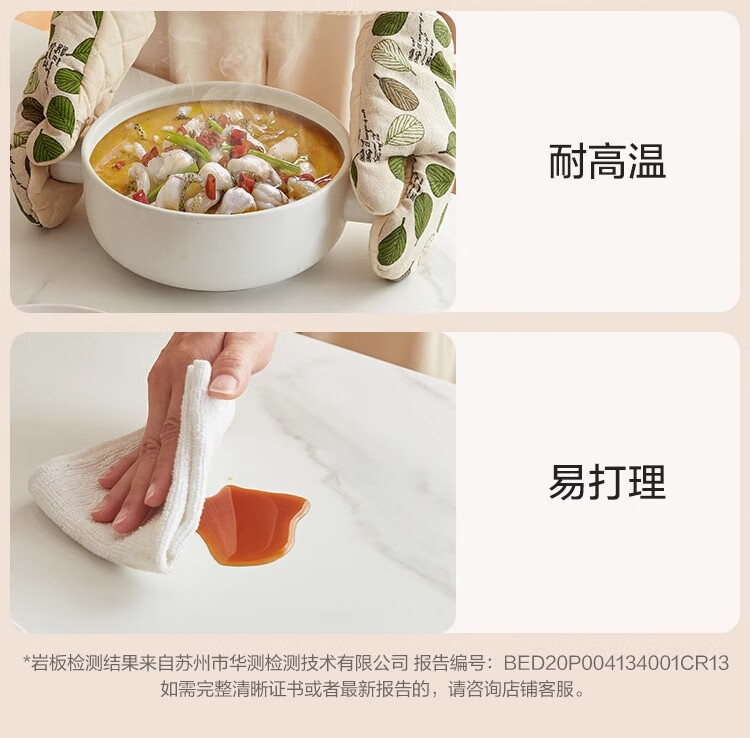 耐高温

易打理

*岩板检测结果来自苏州市华测检测技术有限公司 报告编号：BED20P004134001CR13
如需完整清晰证书或者最新报告的，请咨询店铺客服。