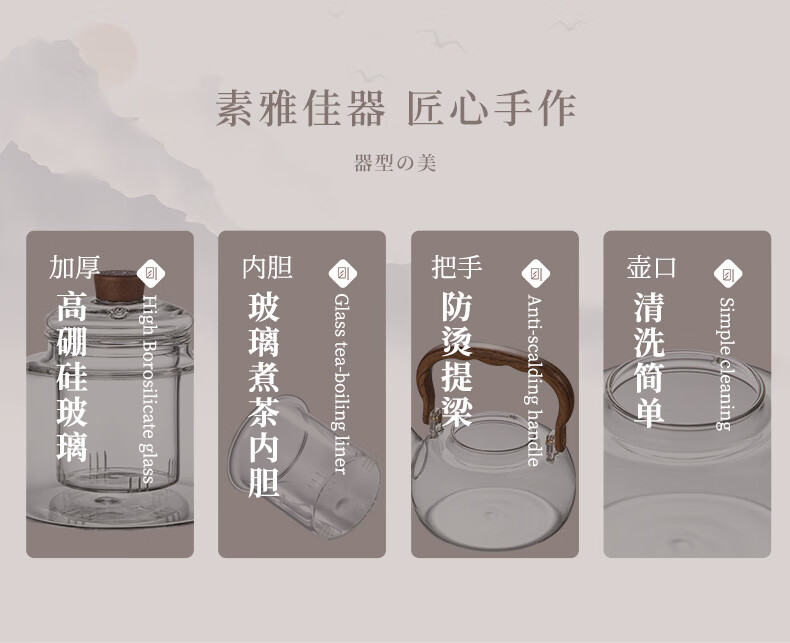 素雅佳器 匠心手作

器型の美

加厚
高硼硅玻璃
High Borosilicate glass

内胆
玻璃煮茶内胆
Glass tea-boiling liner

把手
防烫提梁
Anti-scalding handle

壶口
清洗简单
Simple cleaning