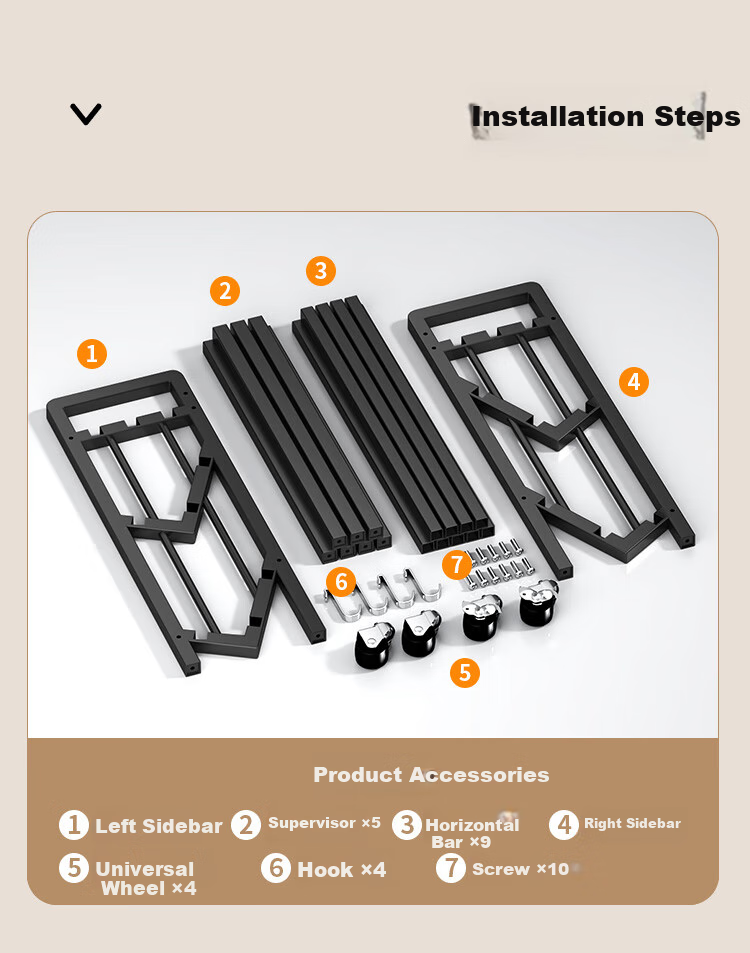 Installation Steps

2

3

1

4

6

7

5

Product Accessories

1 Left Sidebar 2 Supervisor ×5 3 Horizontal Bar ×9 4 Right Sidebar

5 Universal Wheel ×4 6 Hook ×4 7 Screw ×10