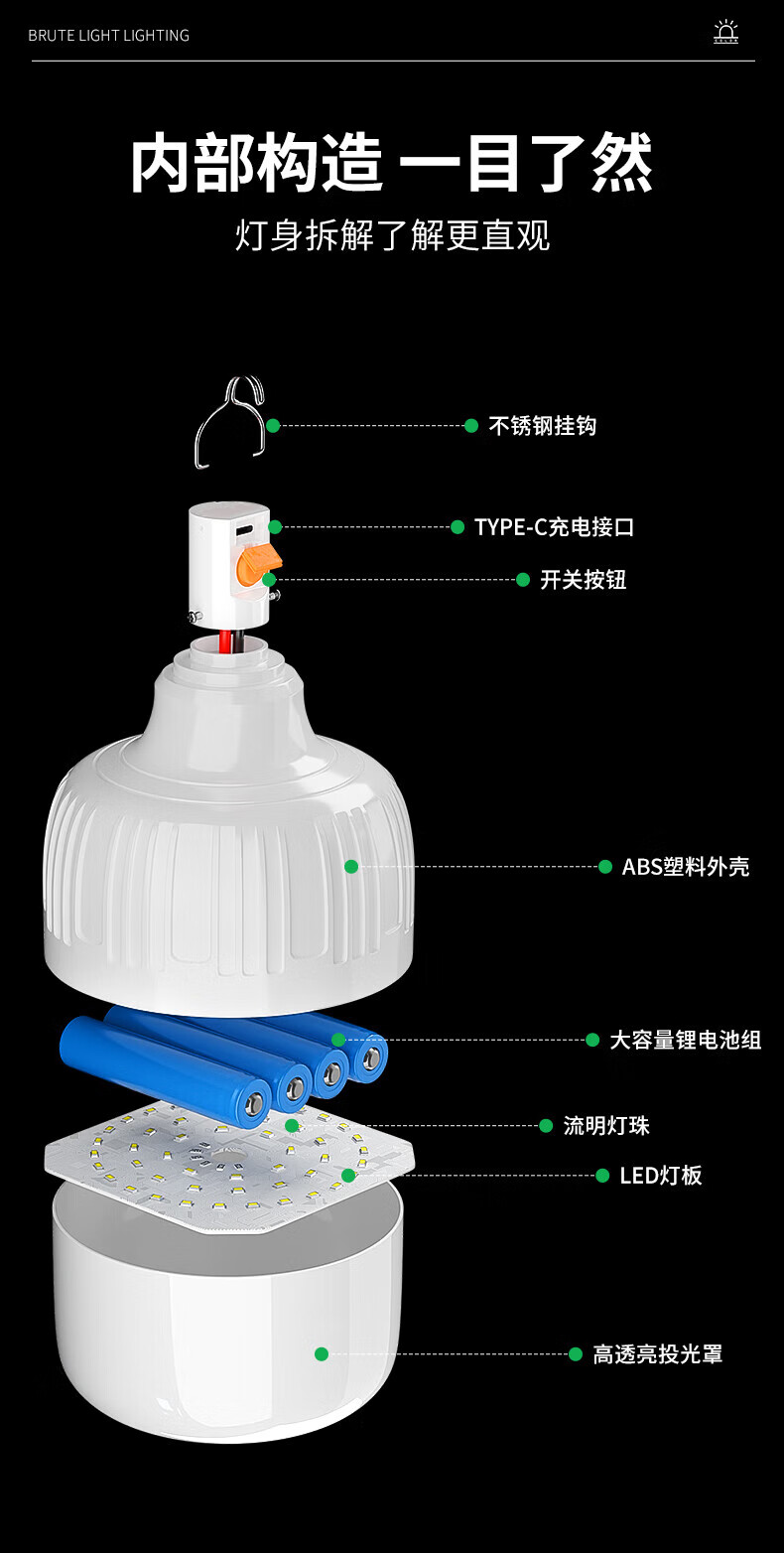 BRUTE LIGHT LIGHTING

内部构造 一目了然

灯身拆解了解更直观

不锈钢挂钩

TYPE-C充电接口

开关按钮

ABS塑料外壳

大容量锂电池组

流明灯珠

LED灯板

高透亮投光罩