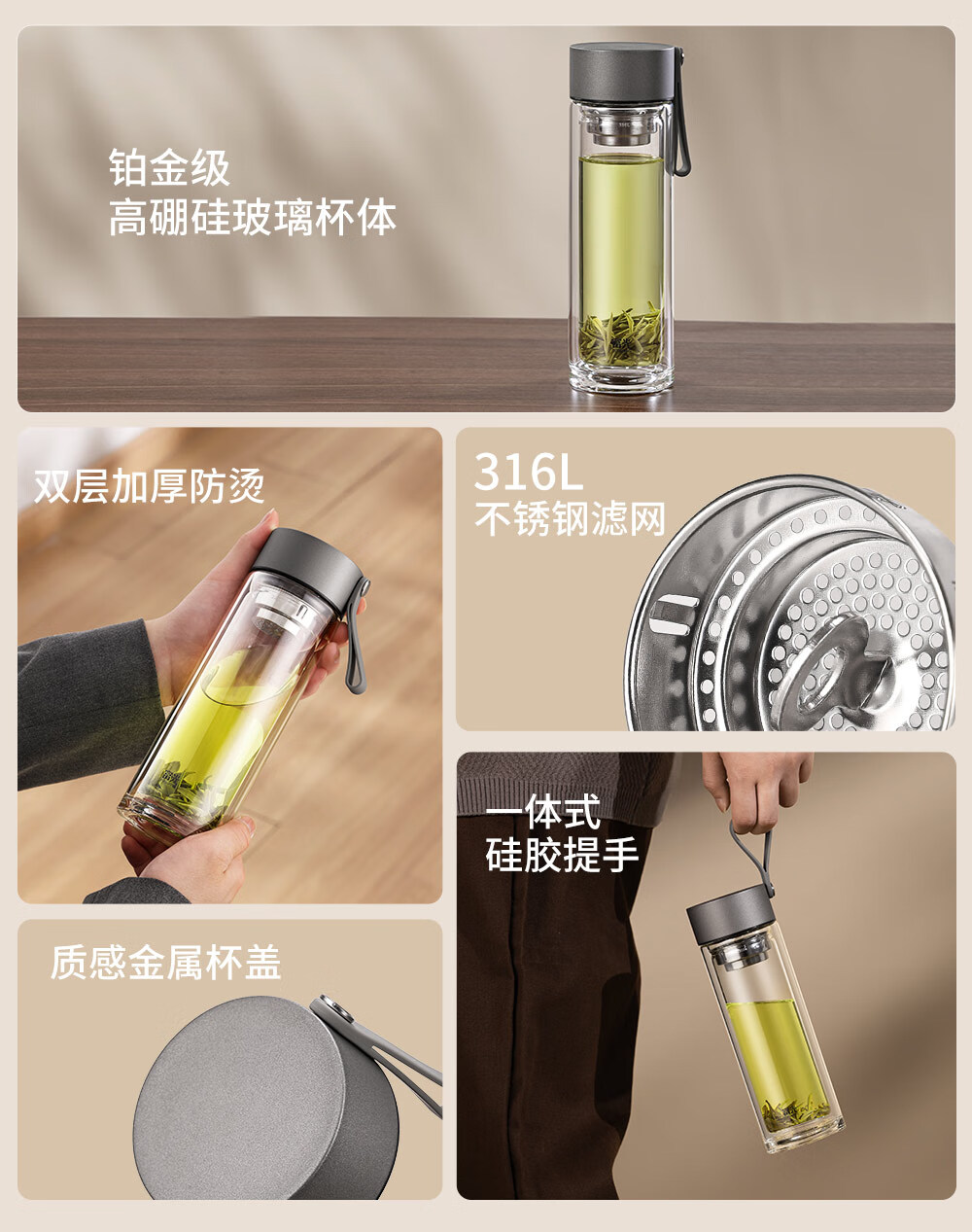 铂金级
高硼硅玻璃杯体

双层加厚防烫

316L
不锈钢滤网

一体式
硅胶提手

质感金属杯盖