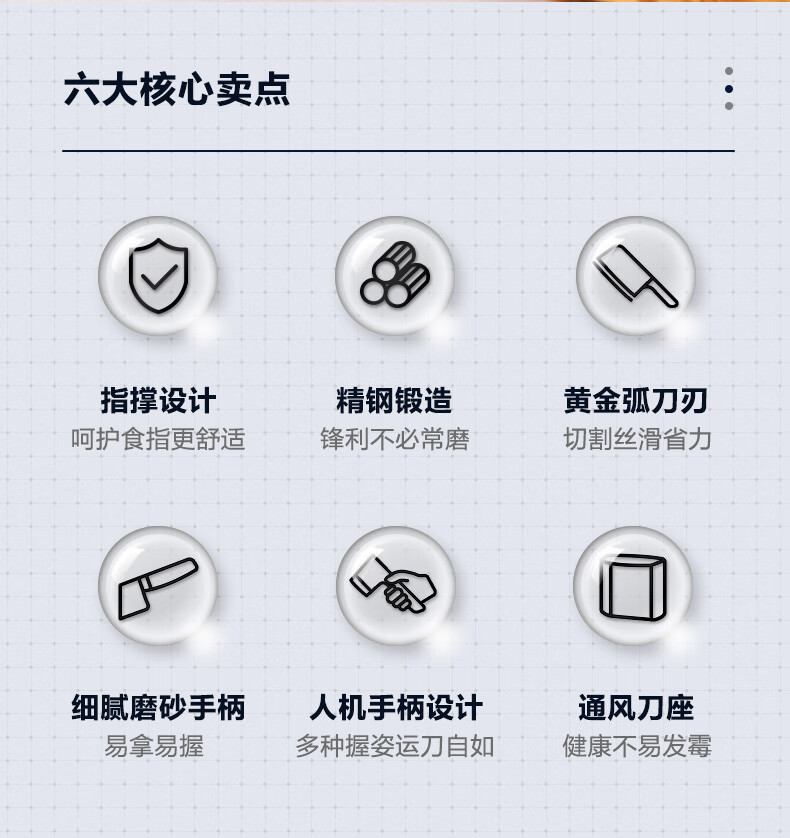 六大核心卖点

指撑设计
呵护食指更舒适

精钢锻造
锋利不必常磨

黄金弧刀刃
切割丝滑省力

细腻磨砂手柄
易拿易握

人机手柄设计
多种握姿运刀自如

通风刀座
健康不易发霉