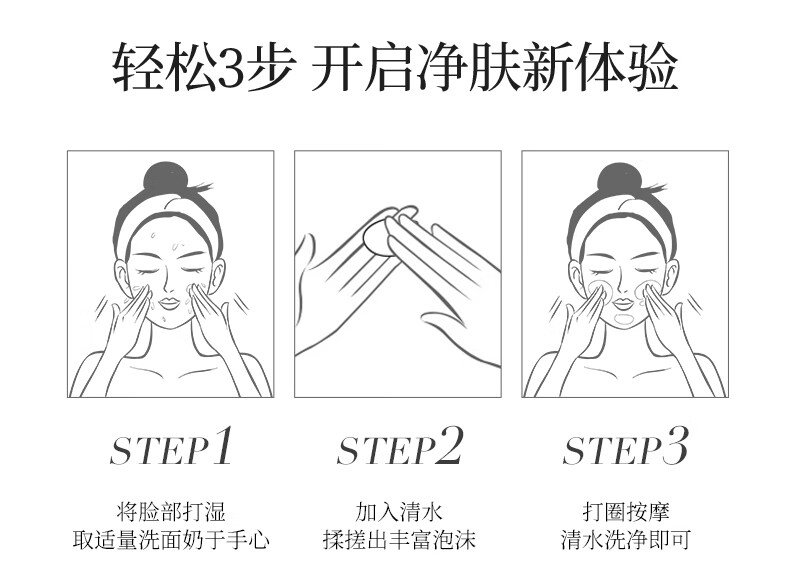 轻松3步 开启净肤新体验

STEP1

将脸部打湿
取适量洗面奶于手心

STEP2

加入清水
揉搓出丰富泡沫

STEP3

打圈按摩
清水洗净即可