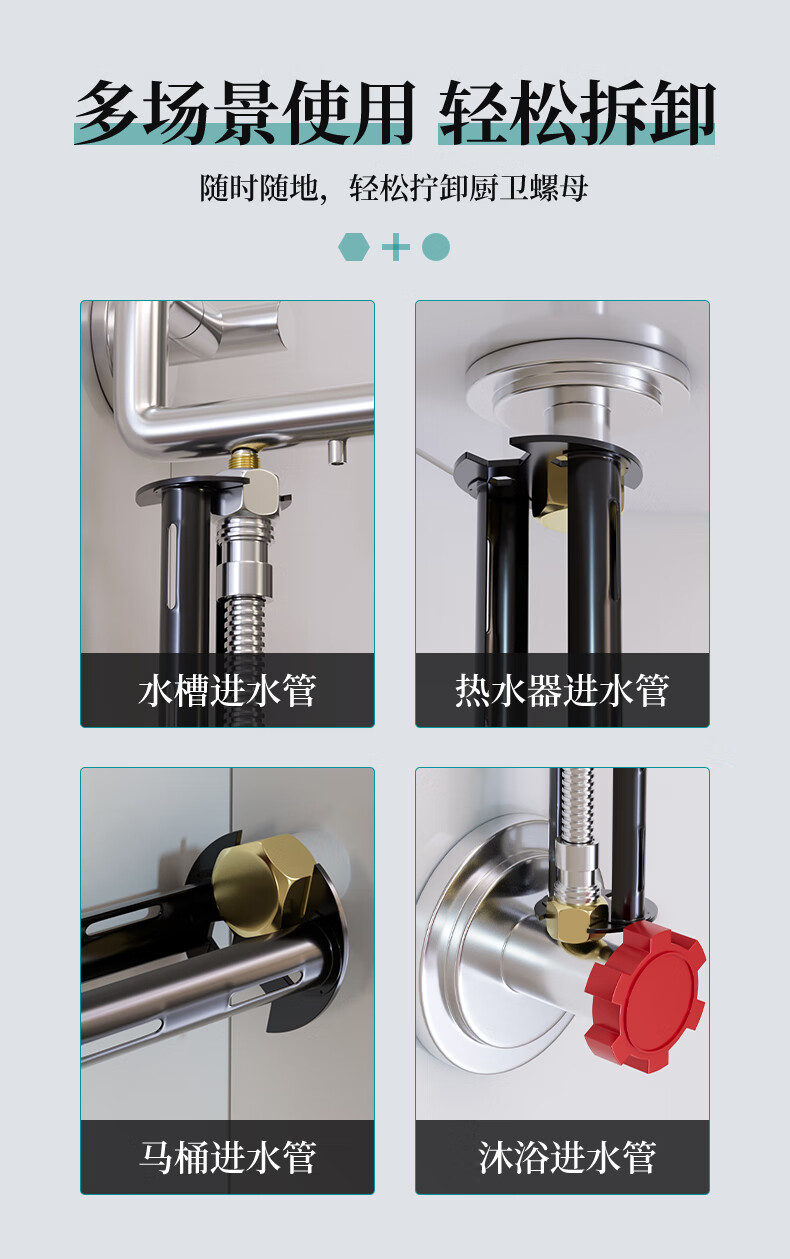 多场景使用 轻松拆卸

随时随地，轻松拧卸厨卫螺母

水槽进水管

热水器进水管

马桶进水管

沐浴进水管