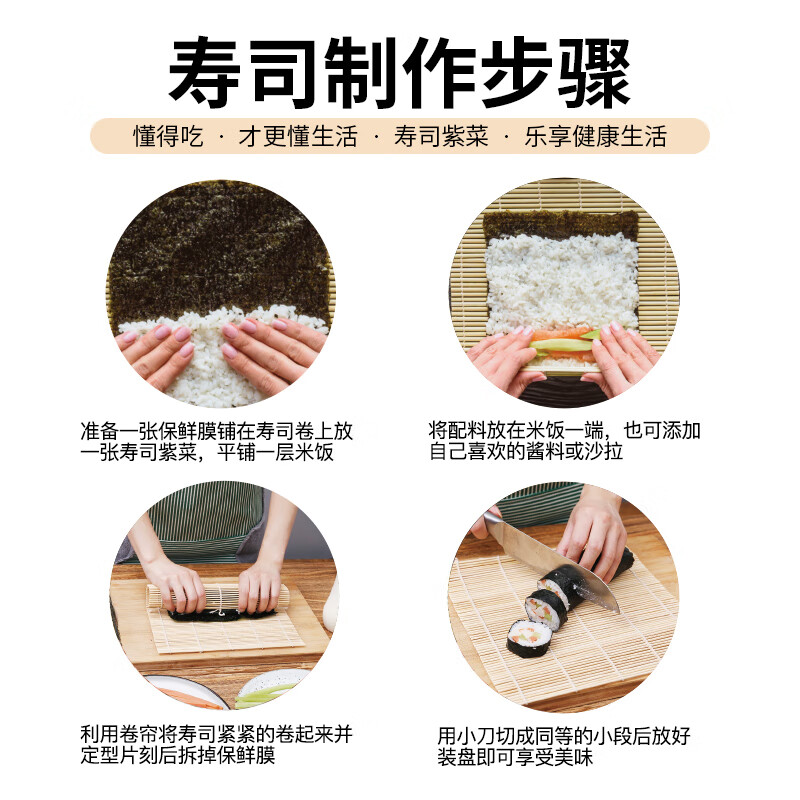 寿司制作步骤

懂得吃 · 才更懂生活 · 寿司紫菜 · 乐享健康生活

准备一张保鲜膜铺在寿司卷上放一张寿司紫菜，平铺一层米饭

将配料放在米饭一端，也可添加自己喜欢的酱料或沙拉

利用卷帘将寿司紧紧的卷起来并定型片刻后拆掉保鲜膜

用小刀切成同等的小段后放好装盘即可享受美味