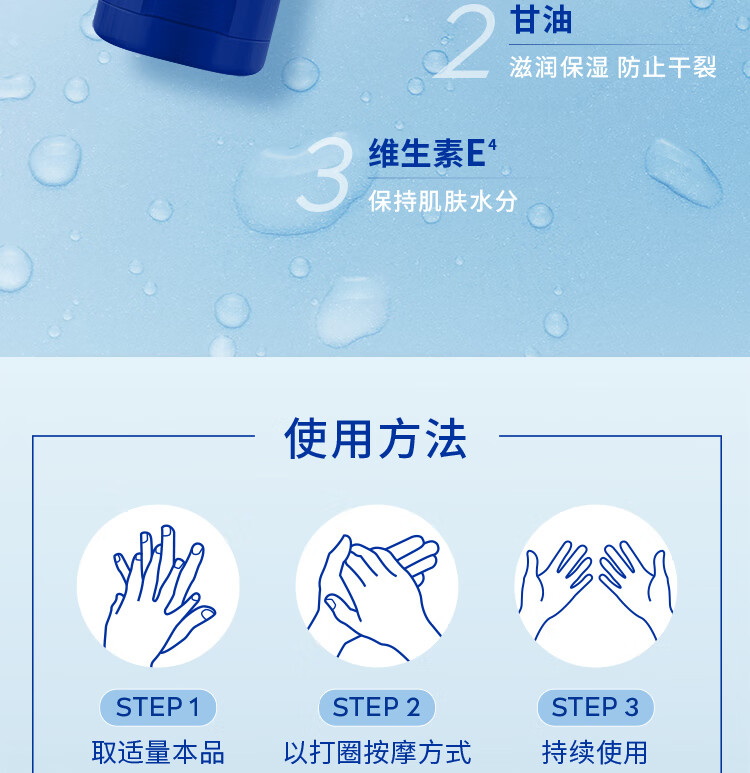 2 甘油
滋润保湿 防止干裂

3 维生素E$^4$
保持肌肤水分

使用方法

STEP 1
取适量本品

STEP 2
以打圈按摩方式

STEP 3
持续使用