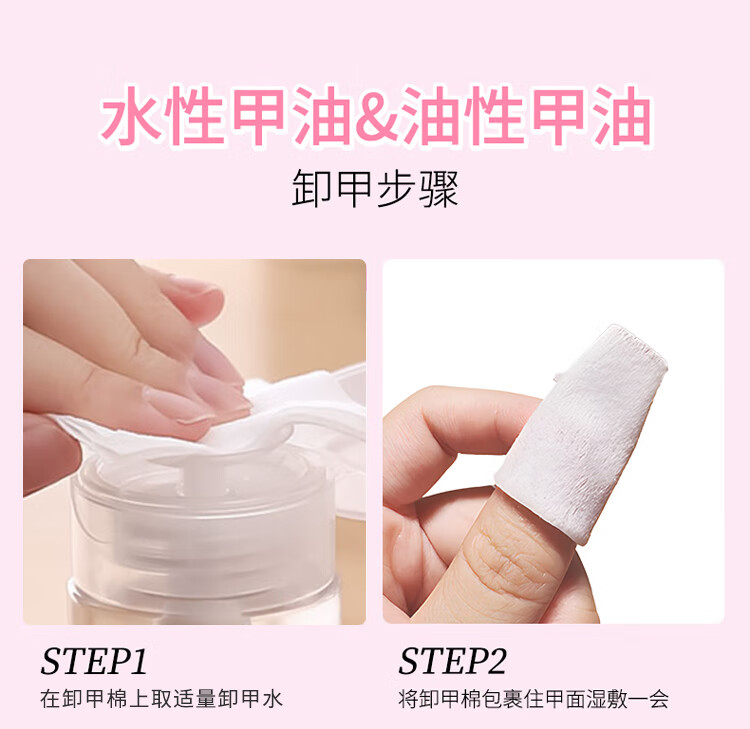 水性甲油&油性甲油

卸甲步骤

STEP1
在卸甲棉上取适量卸甲水

STEP2
将卸甲棉包裹住甲面湿敷一会