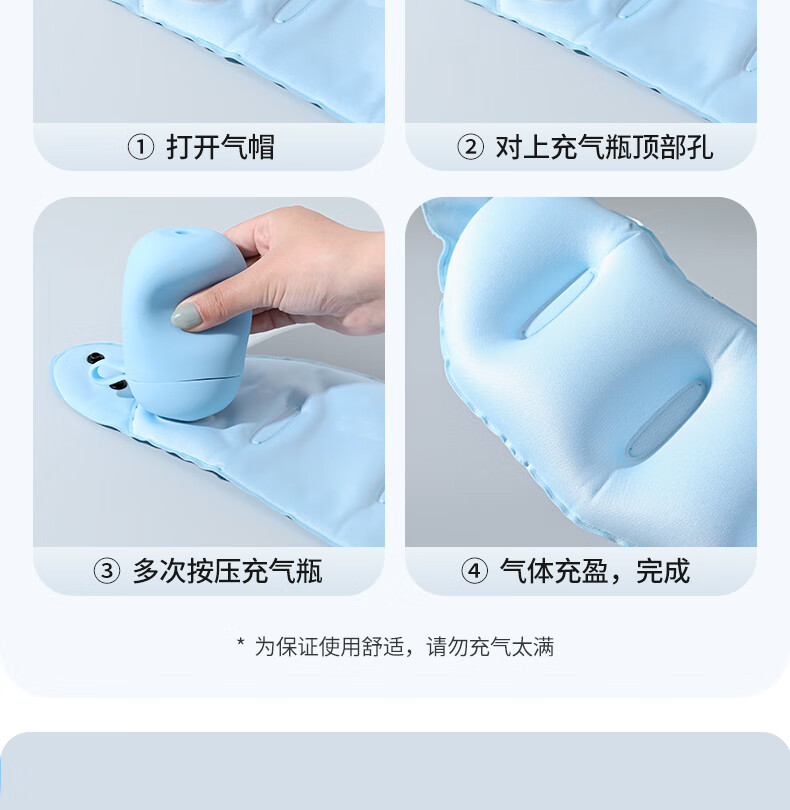 ① 打开气帽

② 对上充气瓶顶部孔

③ 多次按压充气瓶

④ 气体充盈，完成

* 为保证使用舒适，请勿充气太满