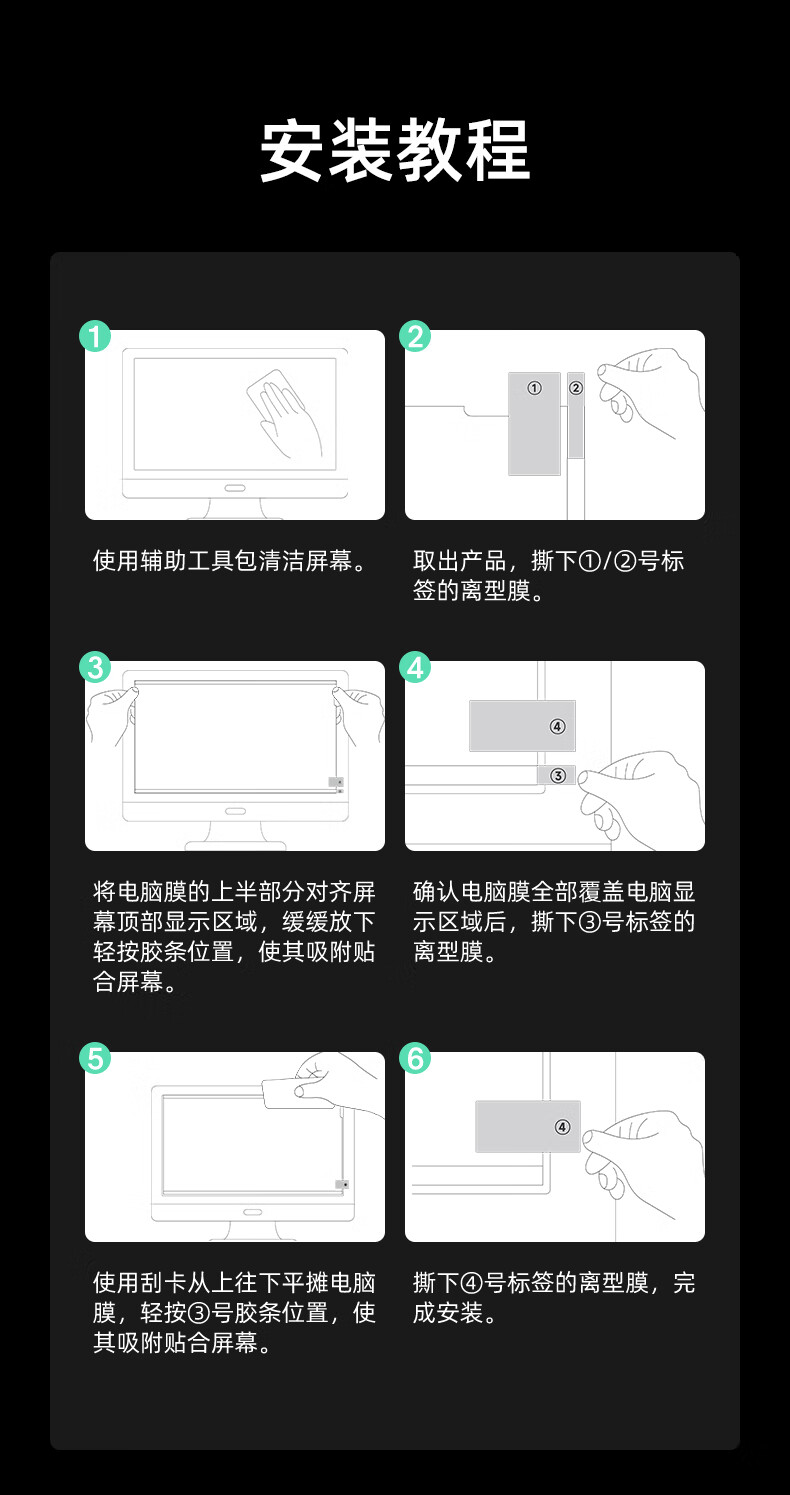 安装教程

1

使用辅助工具包清洁屏幕。

2

①

②

取出产品，撕下①/②号标签的离型膜。

3

将电脑膜的上半部分对齐屏幕顶部显示区域，缓缓放下轻按胶条位置，使其吸附贴合屏幕。

4

④

③

确认电脑膜全部覆盖电脑显示区域后，撕下③号标签的离型膜。

5

使用刮卡从上往下平摊电脑膜，轻按③号胶条位置，使其吸附贴合屏幕。

6

④

撕下④号标签的离型膜，完成安装。