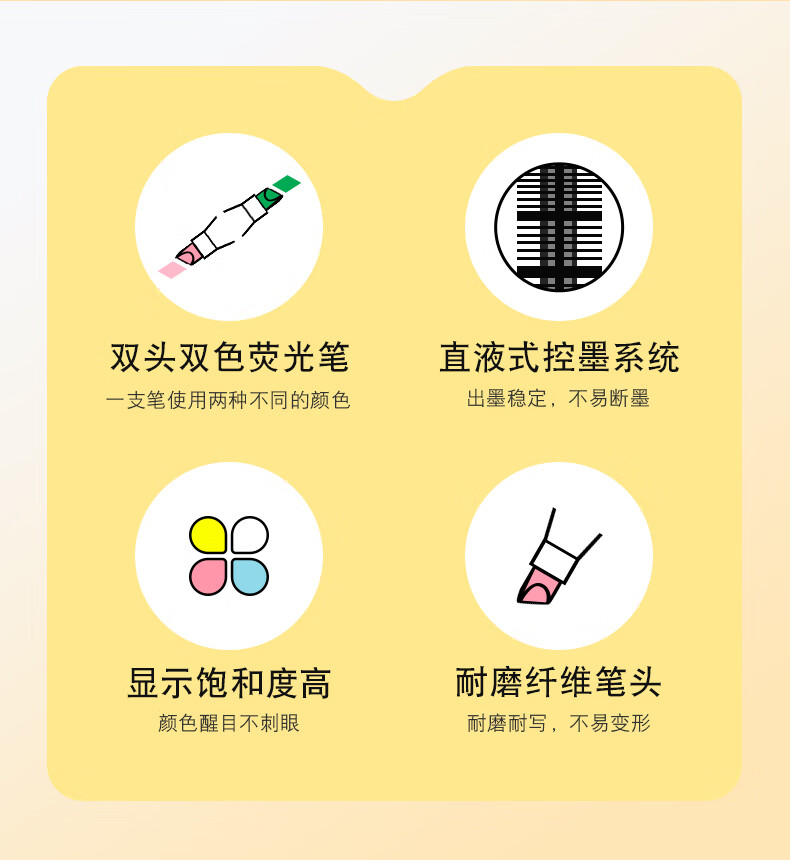 双头双色荧光笔
一支笔使用两种不同的颜色

直液式控墨系统
出墨稳定，不易断墨

显示饱和度高
颜色醒目不刺眼

耐磨纤维笔头
耐磨耐写，不易变形