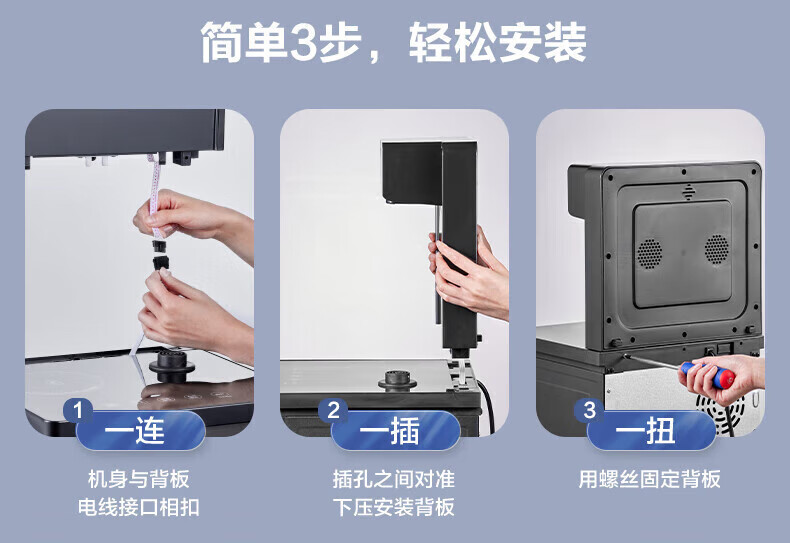 简单3步，轻松安装

1 一连

机身与背板
电线接口相扣

2 一插

插孔之间对准
下压安装背板

3 一扭

用螺丝固定背板