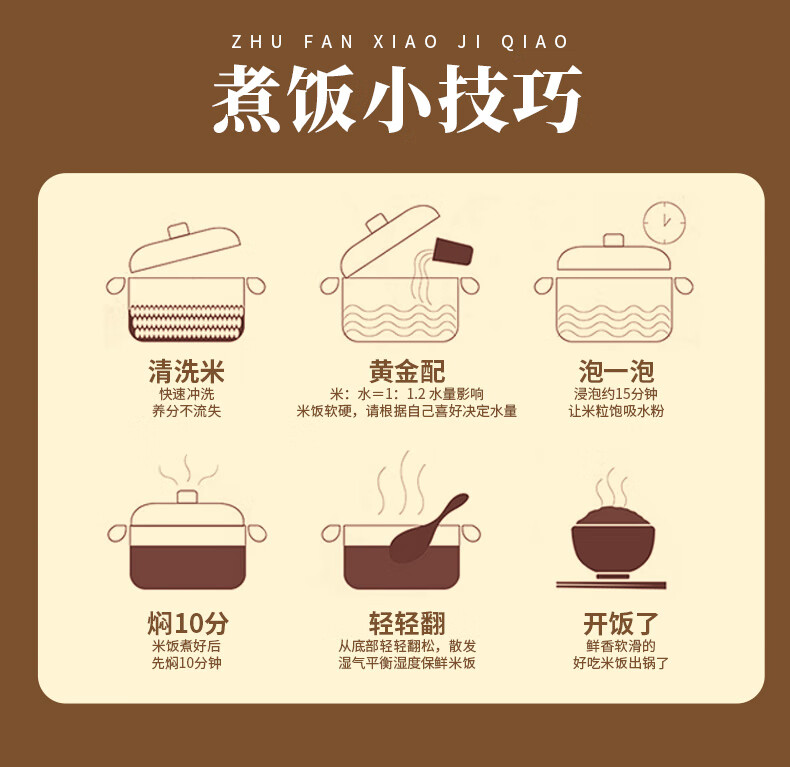 ZHU FAN XIAO JI QIAO

煮饭小技巧

清洗米
快速冲洗
养分不流失

黄金配
米：水＝1：1.2 水量影响
米饭软硬，请根据自己喜好决定水量

泡一泡
浸泡约15分钟
让米粒饱吸水粉

焖10分
米饭煮好后
先焖10分钟

轻轻翻
从底部轻轻翻松，散发
湿气平衡湿度保鲜米饭

开饭了
鲜香软滑的
好吃米饭出锅了