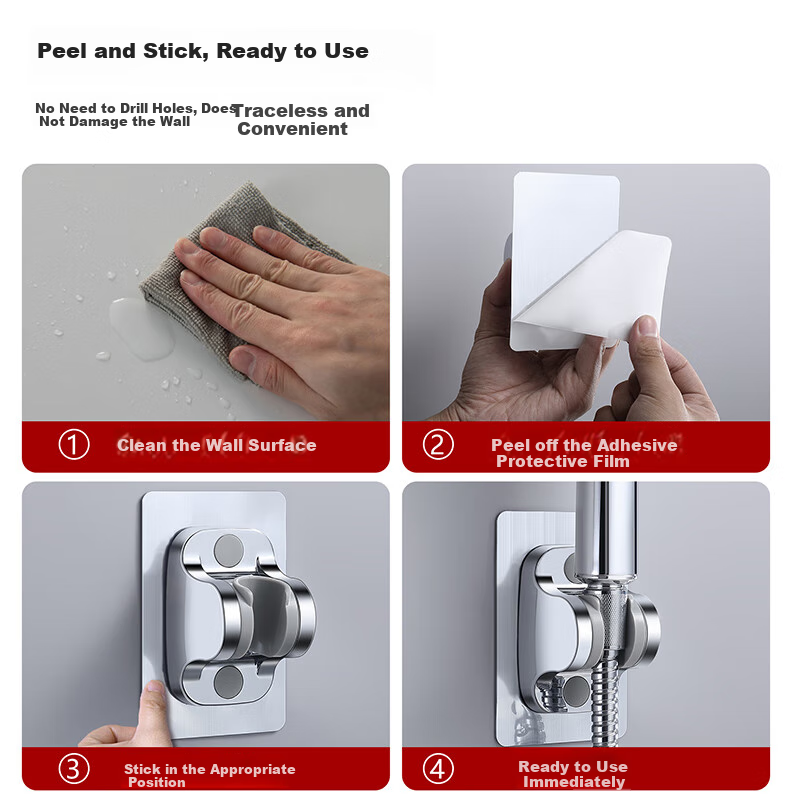 Peel and Stick, Ready to Use

No Need to Drill Holes, Does Not Damage the Wall

Traceless and Convenient

① Clean the Wall Surface

② Peel off the Adhesive Protective Film

③ Stick in the Appropriate Position

④ Ready to Use Immediately