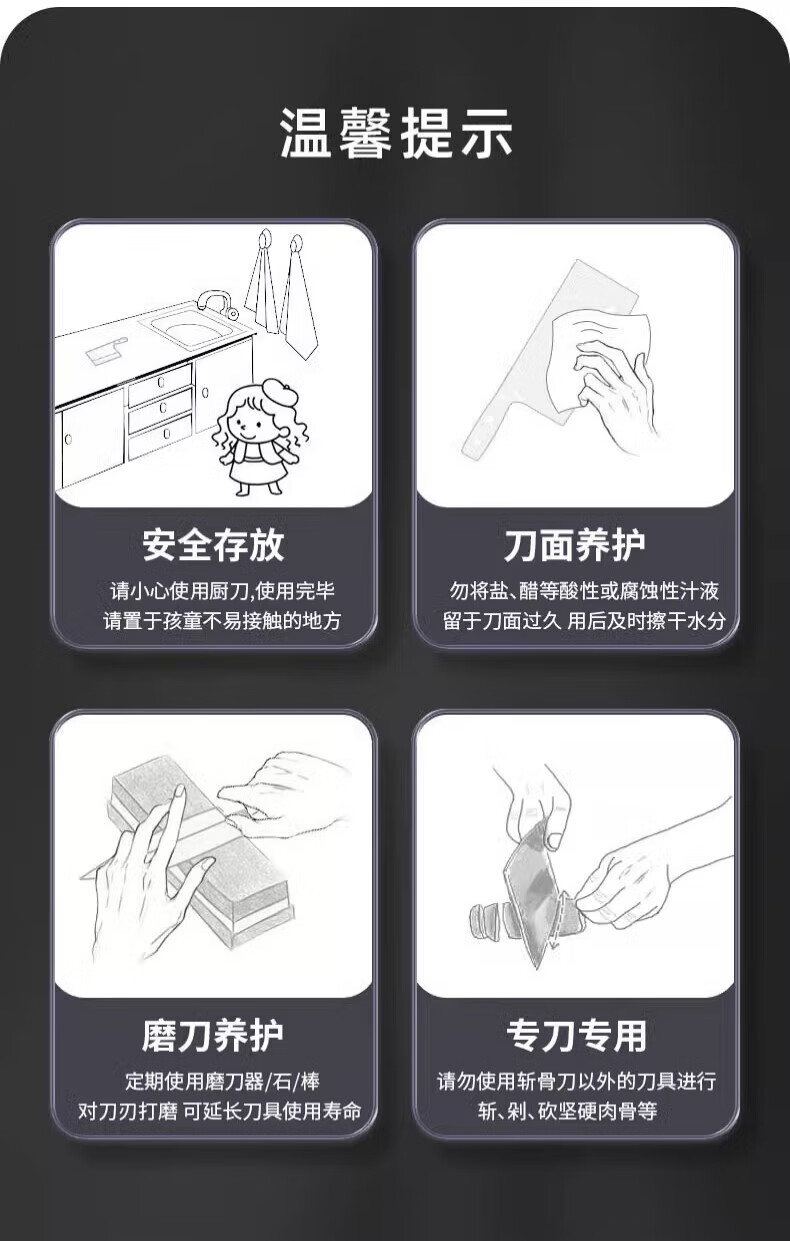 温馨提示

安全存放

请小心使用厨刀,使用完毕
请置于孩童不易接触的地方

刀面养护

勿将盐、醋等酸性或腐蚀性汁液
留于刀面过久 用后及时擦干水分

磨刀养护

定期使用磨刀器/石/棒
对刀刃打磨 可延长刀具使用寿命

专刀专用

请勿使用斩骨刀以外的刀具进行
斩、剁、砍坚硬肉骨等