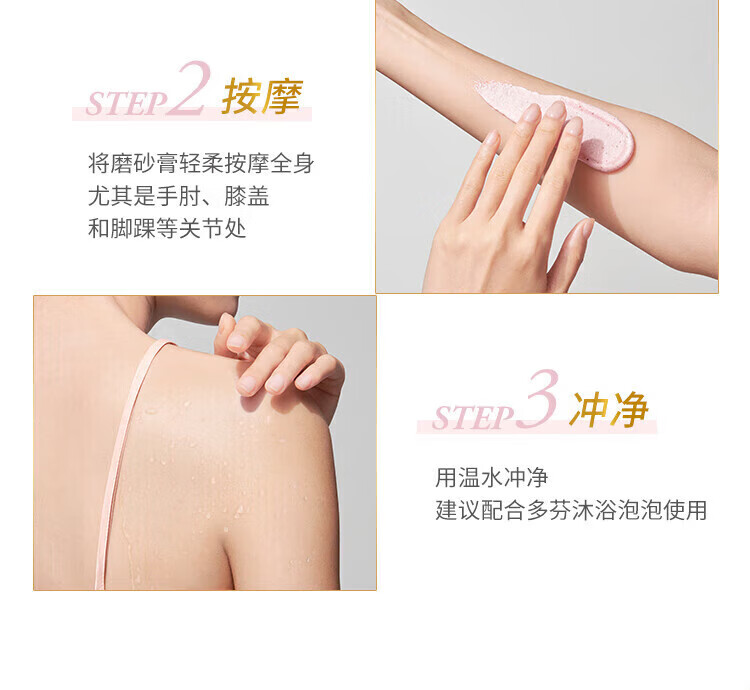 STEP 2 按摩

将磨砂膏轻柔按摩全身
尤其是手肘、膝盖
和脚踝等关节处

STEP 3 冲净

用温水冲净
建议配合多芬沐浴泡泡使用