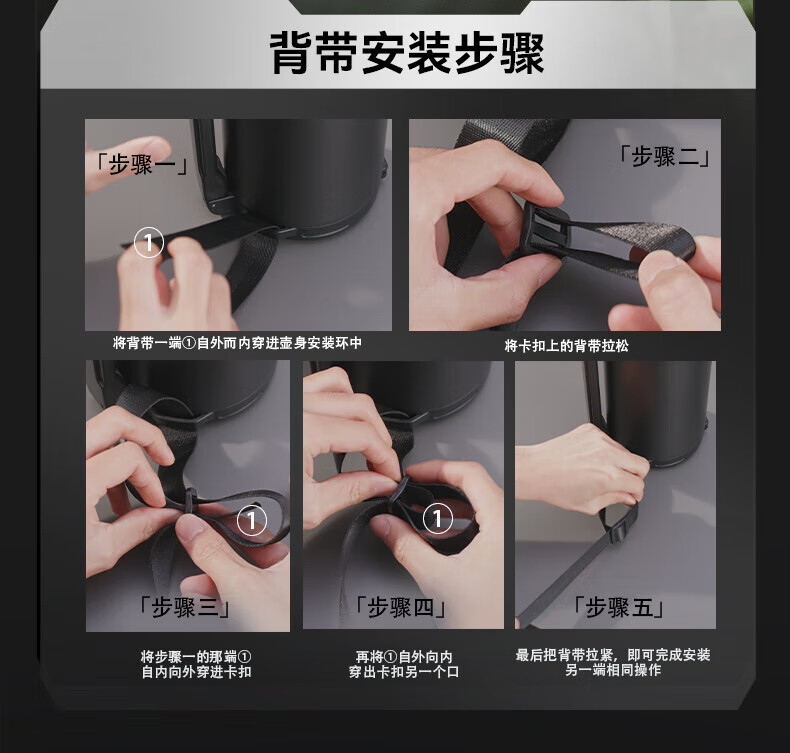 背带安装步骤

「步骤一」

①

将背带一端①自外而内穿进壶身安装环中

「步骤二」

将卡扣上的背带拉松

①

「步骤三」

将步骤一的那端①自内向外穿进卡扣

①

「步骤四」

再将①自外向内穿出卡扣另一个口

「步骤五」

最后把背带拉紧，即可完成安装
另一端相同操作