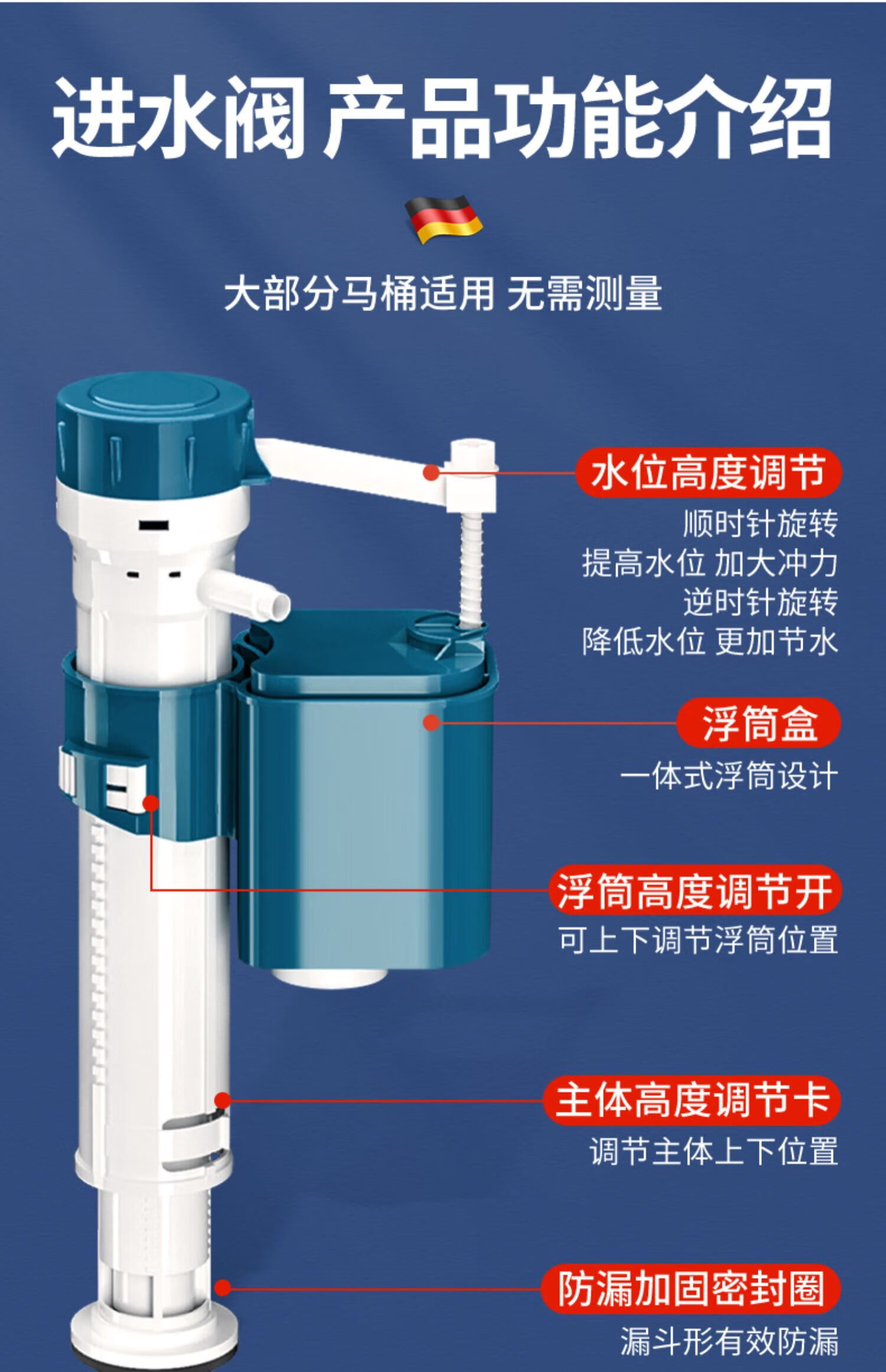 进水阀 产品功能介绍

大部分马桶适用 无需测量

水位高度调节
顺时针旋转
提高水位 加大冲力
逆时针旋转
降低水位 更加节水

浮筒盒
一体式浮筒设计

浮筒高度调节开
可上下调节浮筒位置

主体高度调节卡
调节主体上下位置

防漏加固密封圈
漏斗形有效防漏