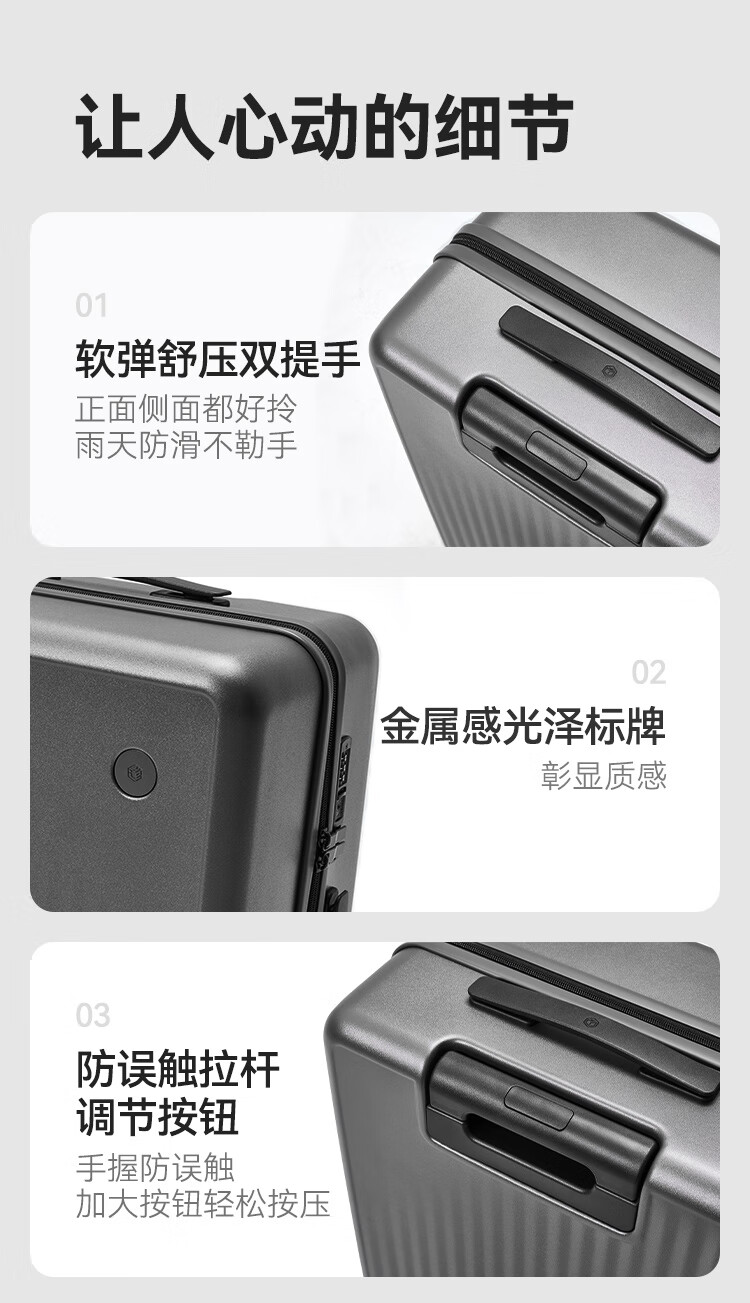 让人心动的细节

01

软弹舒压双提手

正面侧面都好拎
雨天防滑不勒手

02

金属感光泽标牌

彰显质感

03

防误触拉杆
调节按钮

手握防误触
加大按钮轻松按压