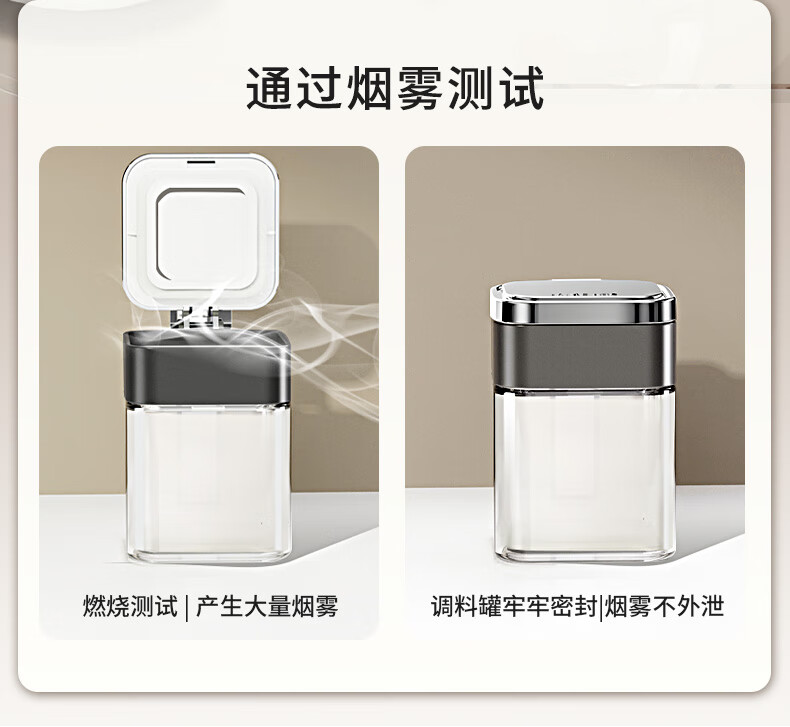 通过烟雾测试

燃烧测试 | 产生大量烟雾

调料罐牢牢密封|烟雾不外泄