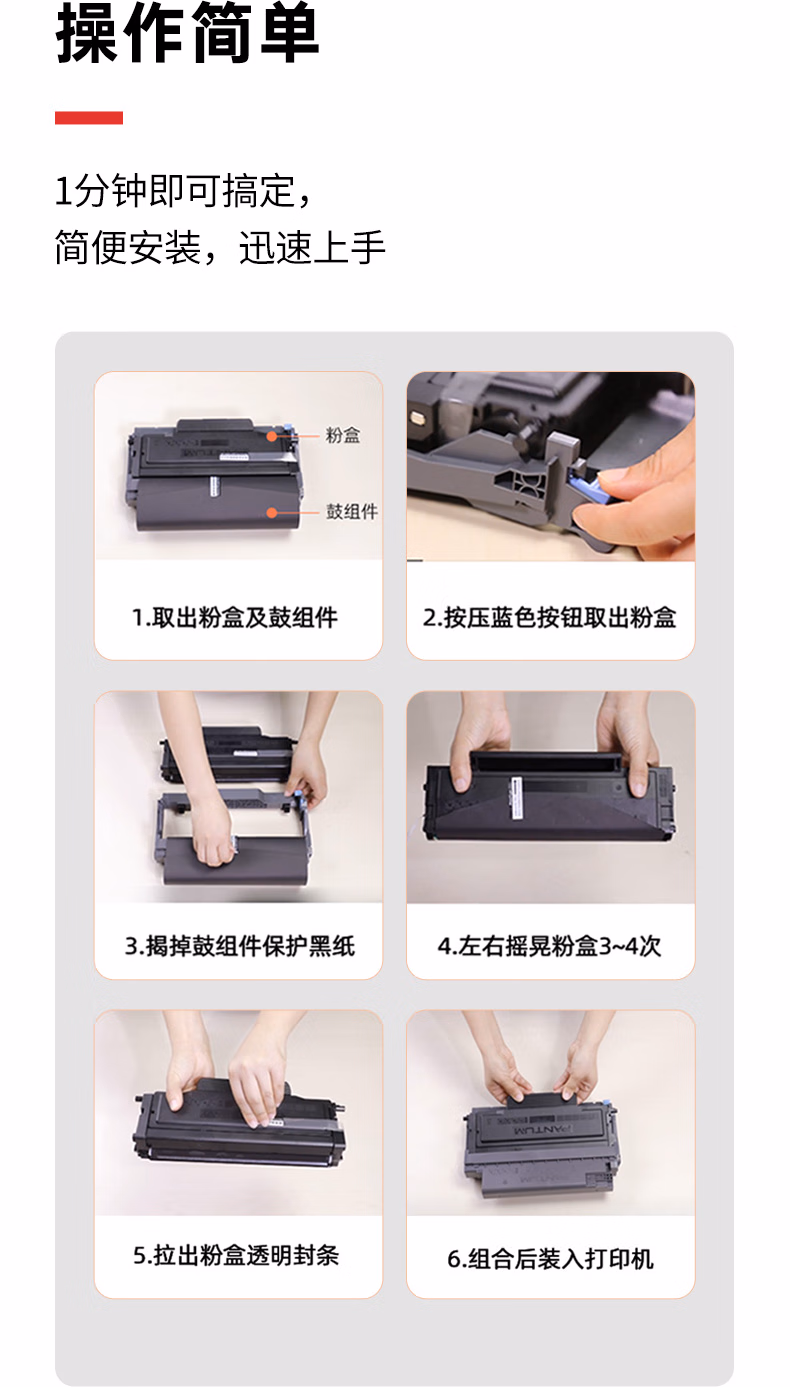 操作简单

1分钟即可搞定，
简便安装，迅速上手

粉盒

鼓组件

1.取出粉盒及鼓组件

2.按压蓝色按钮取出粉盒

3.揭掉鼓组件保护黑纸

4.左右摇晃粉盒3~4次

5.拉出粉盒透明封条

PANTUM

6.组合后装入打印机