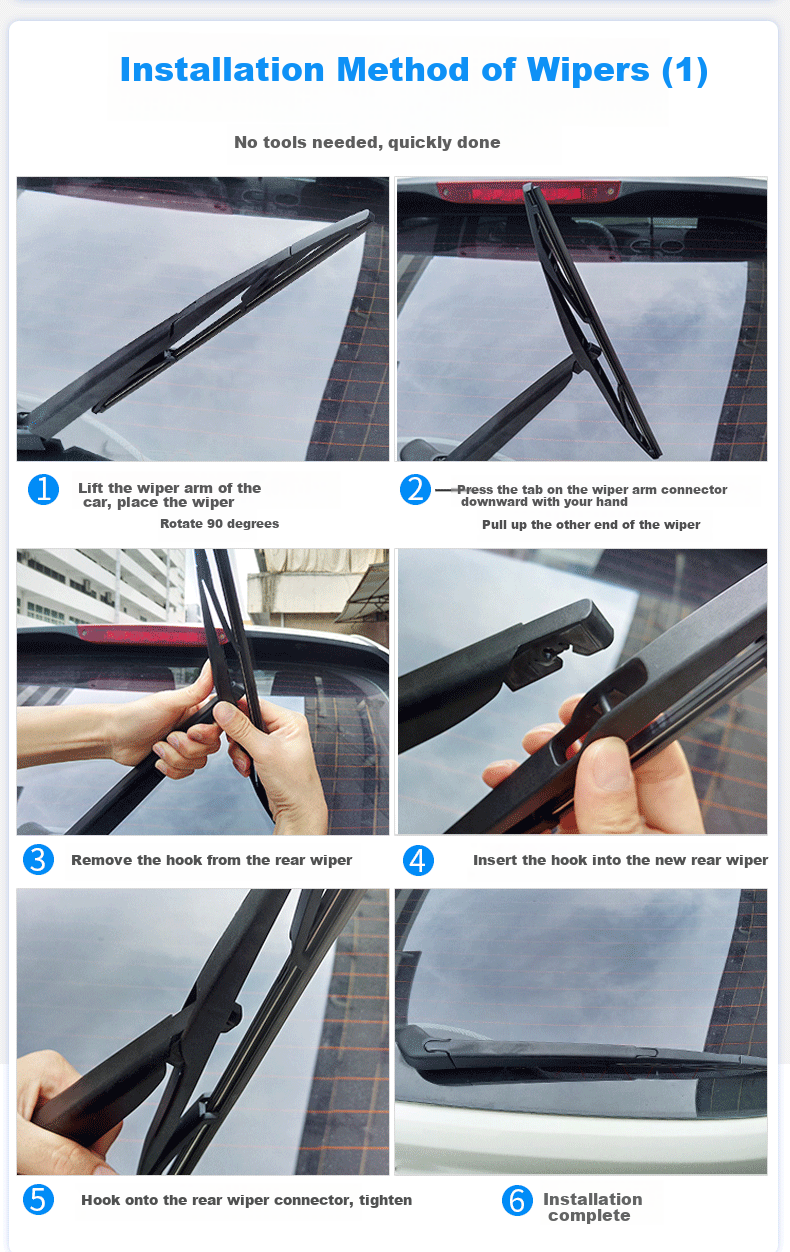 Installation Method of Wipers (1)

No tools needed, quickly done

1 Lift the wiper arm of the car, place the wiper

Rotate 90 degrees

2 Press the tab on the wiper arm connector downward with your hand

Pull up the other end of the wiper

3 Remove the hook from the rear wiper

4 Insert the hook into the new rear wiper

5 Hook onto the rear wiper connector, tighten

6 Installation complete