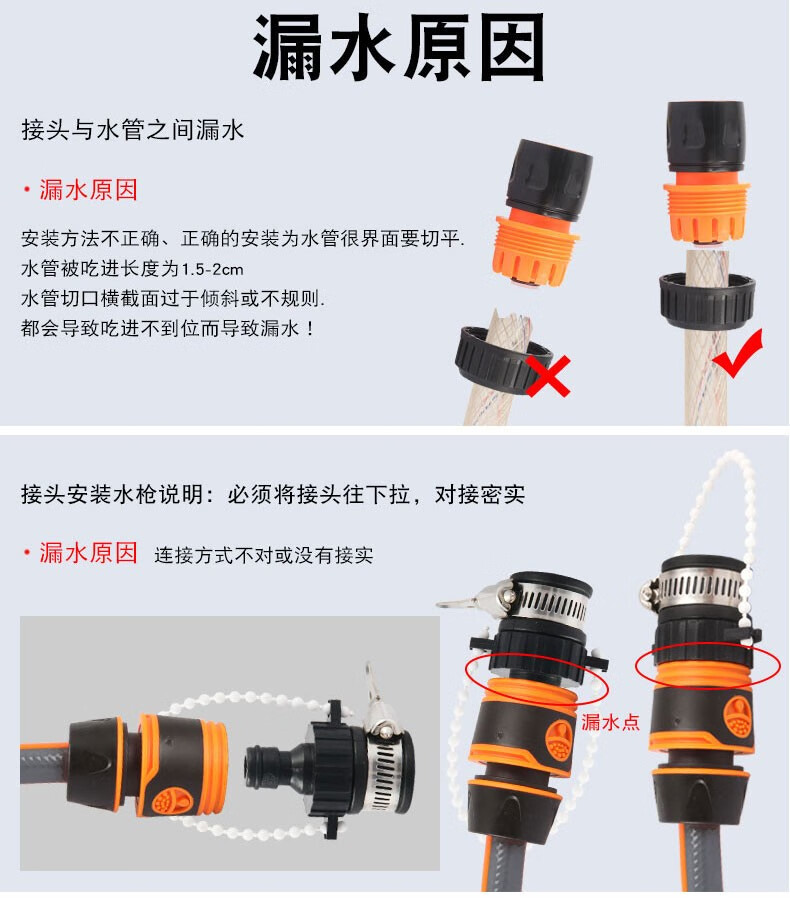 漏水原因

接头与水管之间漏水

· 漏水原因

安装方法不正确、正确的安装为水管很界面要切平.
水管被吃进长度为1.5-2cm
水管切口横截面过于倾斜或不规则.
都会导致吃进不到位而导致漏水！

接头安装水枪说明：必须将接头往下拉，对接密实

· 漏水原因 连接方式不对或没有接实

漏水点