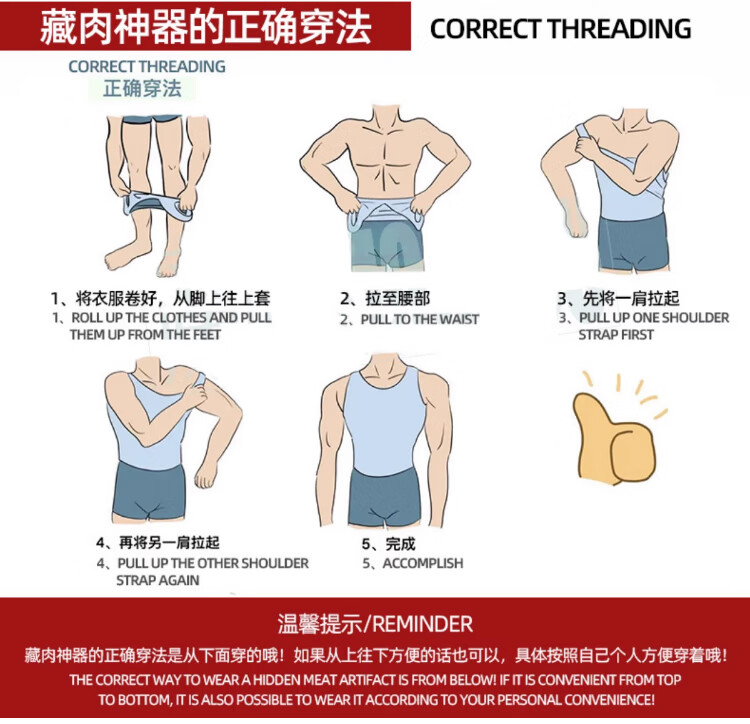 藏肉神器的正确穿法

CORRECT THREADING

CORRECT THREADING
正确穿法

1、将衣服卷好，从脚上往上套
1、ROLL UP THE CLOTHES AND PULL THEM UP FROM THE FEET

2、拉至腰部
2、PULL TO THE WAIST

3、先将一肩拉起
3、PULL UP ONE SHOULDER STRAP FIRST

4、再将另一肩拉起
4、PULL UP THE OTHER SHOULDER STRAP AGAIN

5、完成
5、ACCOMPLISH

温馨提示/REMINDER

藏肉神器的正确穿法是从下面穿的哦！如果从上往下方便的话也可以，具体按照自己个人方便穿着哦！

THE CORRECT WAY TO WEAR A HIDDEN MEAT ARTIFACT IS FROM BELOW! IF IT IS CONVENIENT FROM TOP TO BOTTOM, IT IS ALSO POSSIBLE TO WEAR IT ACCORDING TO YOUR PERSONAL CONVENIENCE!