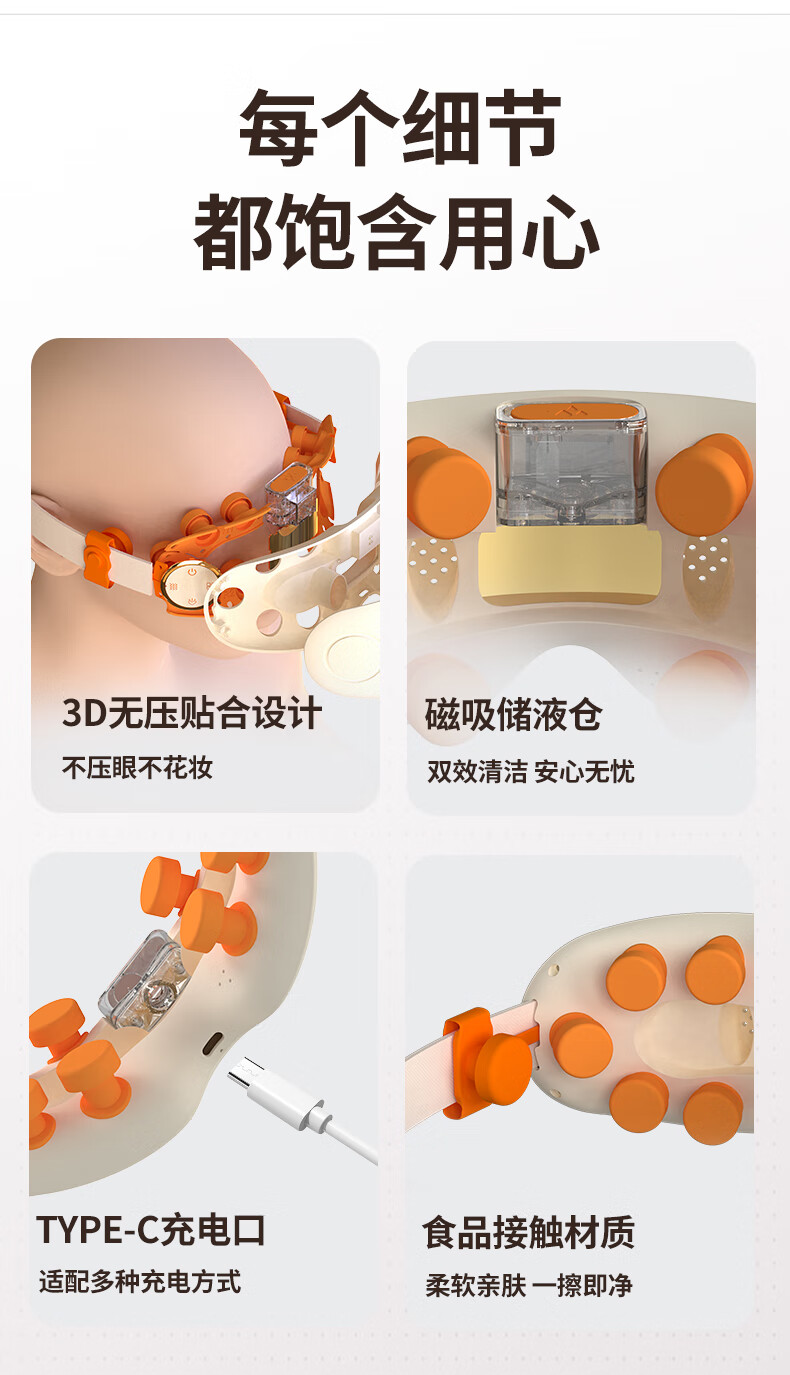 每个细节
都饱含用心

3D无压贴合设计
不压眼不花妆

磁吸储液仓
双效清洁 安心无忧

TYPE-C充电口
适配多种充电方式

食品接触材质
柔软亲肤 一擦即净