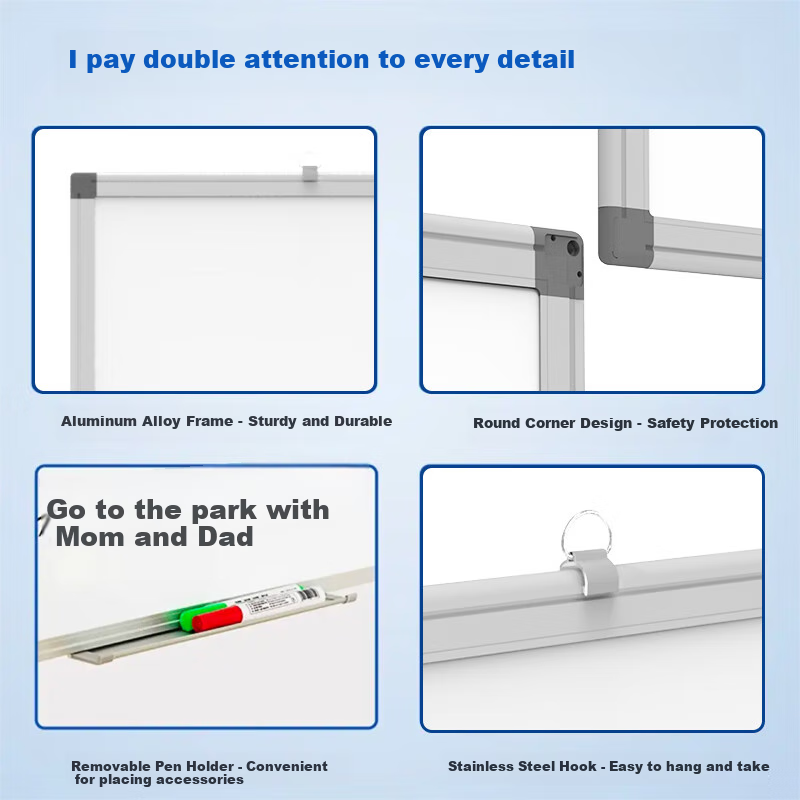 I pay double attention to every detail

Aluminum Alloy Frame - Sturdy and Durable

Round Corner Design - Safety Protection

Go to the park with Mom and Dad

Removable Pen Holder - Convenient for placing accessories

Stainless Steel Hook - Easy to hang and take