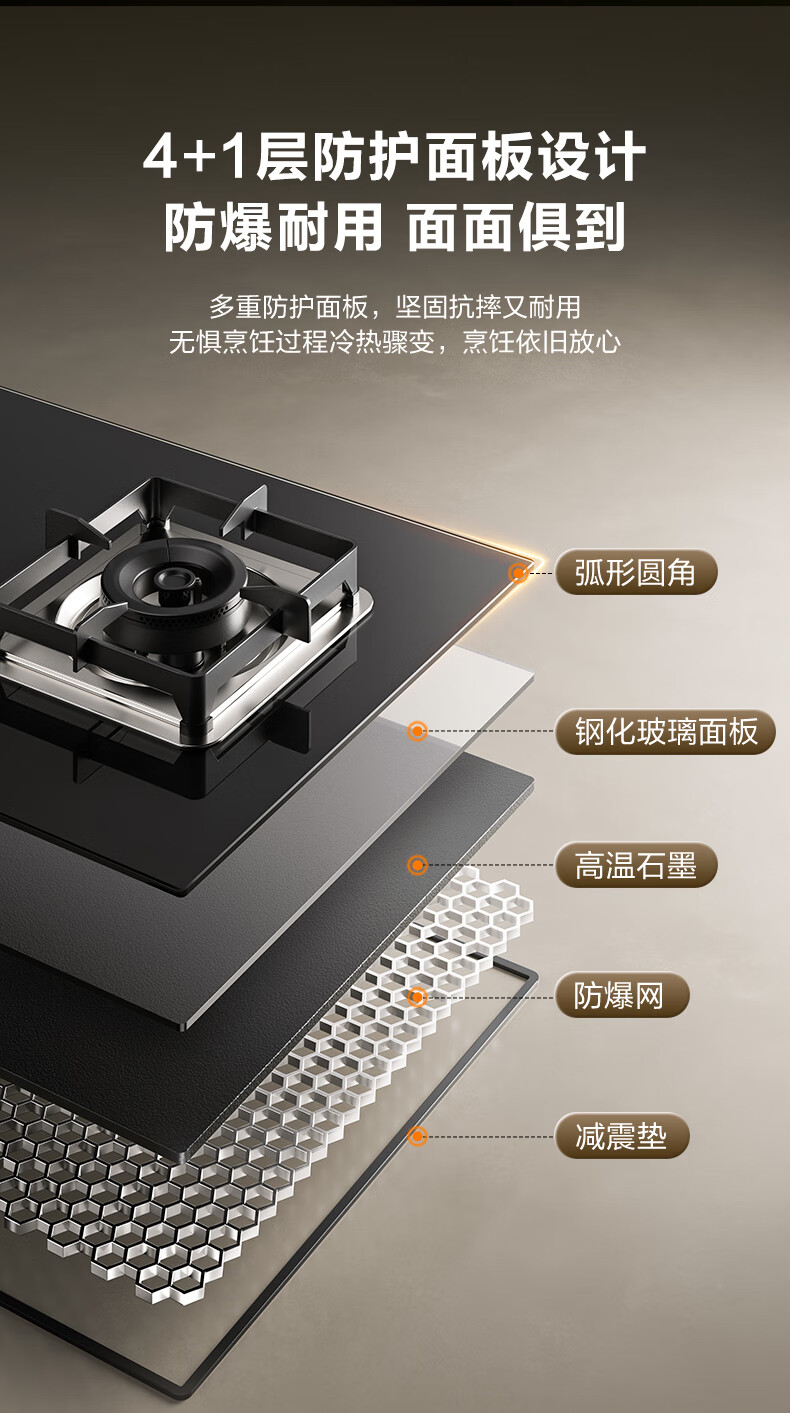 4+1层防护面板设计
防爆耐用 面面俱到

多重防护面板，坚固抗摔又耐用
无惧烹饪过程冷热骤变，烹饪依旧放心

弧形圆角

钢化玻璃面板

高温石墨

防爆网

减震垫