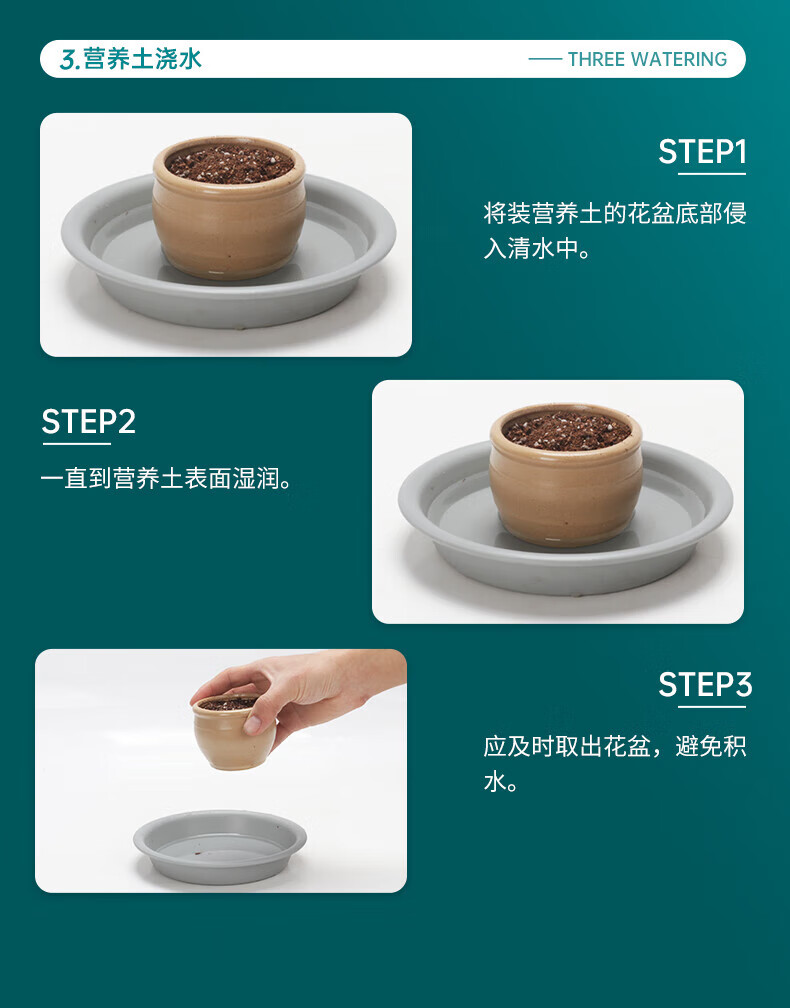 3.营养土浇水

—— THREE WATERING

STEP1

将装营养土的花盆底部侵入清水中。

STEP2

一直到营养土表面湿润。

STEP3

应及时取出花盆，避免积水。