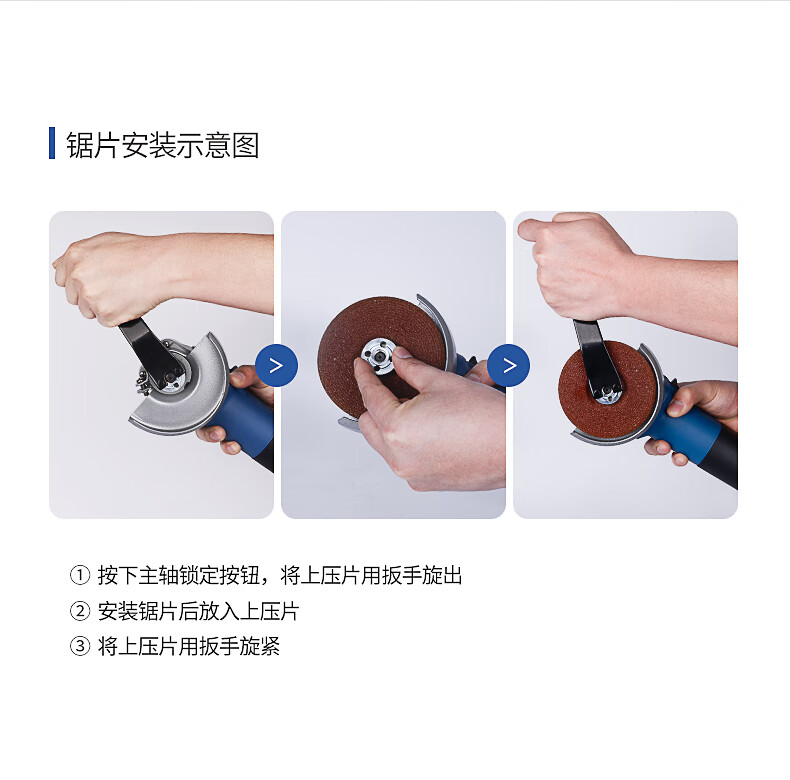 锯片安装示意图

>

>

① 按下主轴锁定按钮，将上压片用扳手旋出

② 安装锯片后放入上压片

③ 将上压片用扳手旋紧