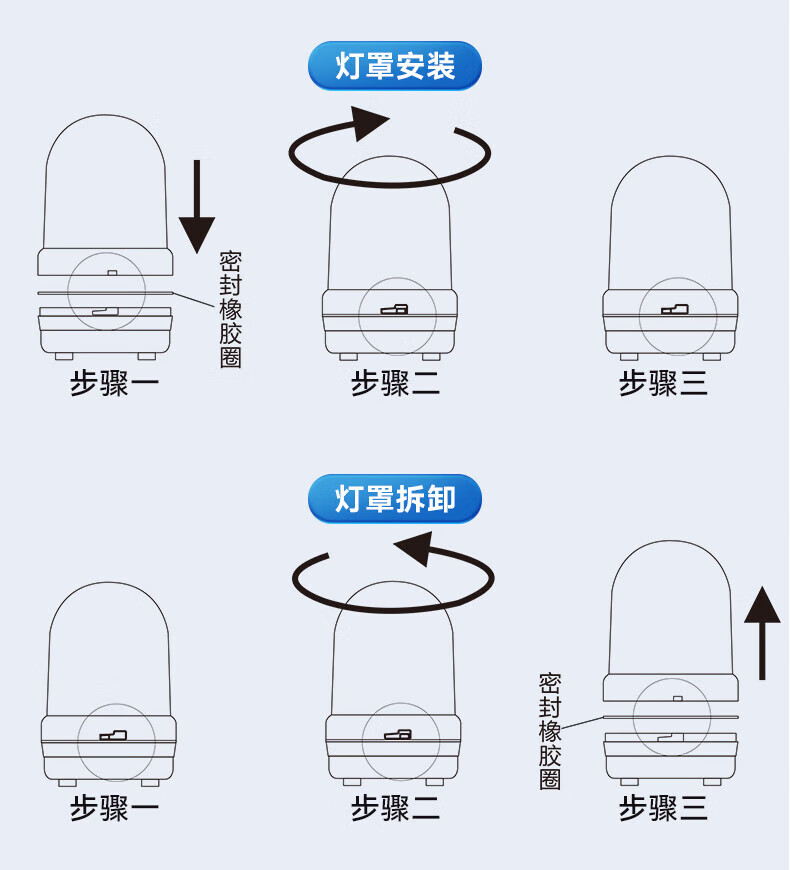 灯罩安装

密封橡胶圈

步骤一

步骤二

步骤三

灯罩拆卸

步骤一

步骤二

密封橡胶圈

步骤三