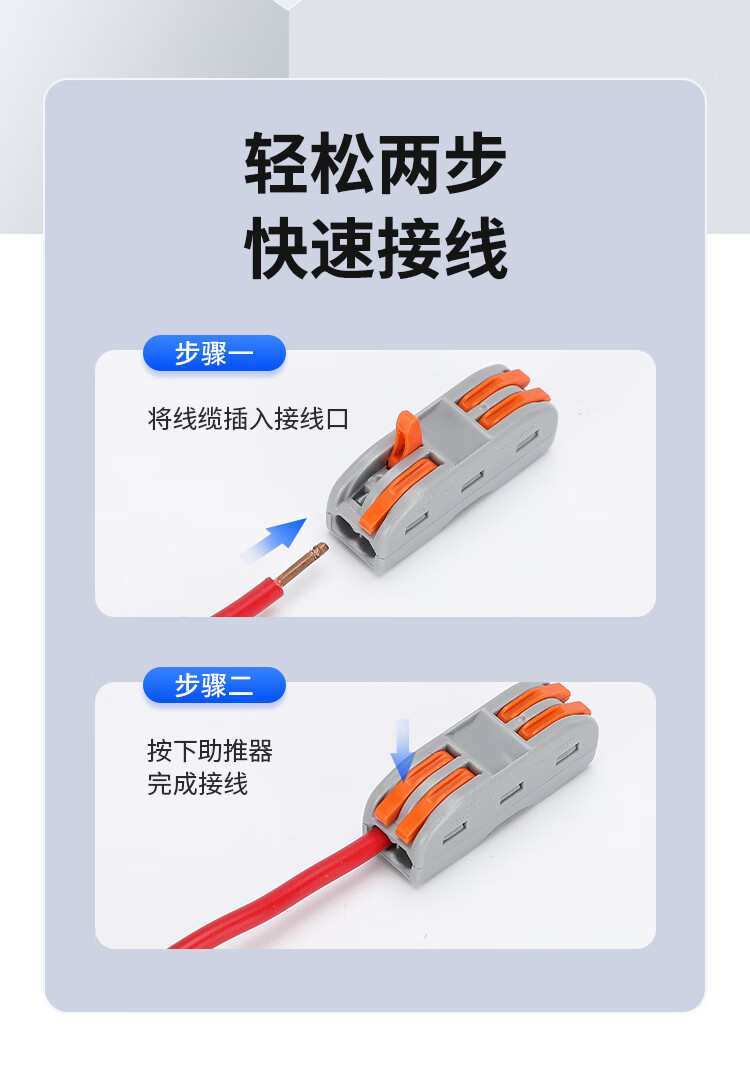 轻松两步
快速接线

步骤一

将线缆插入接线口

步骤二

按下助推器
完成接线