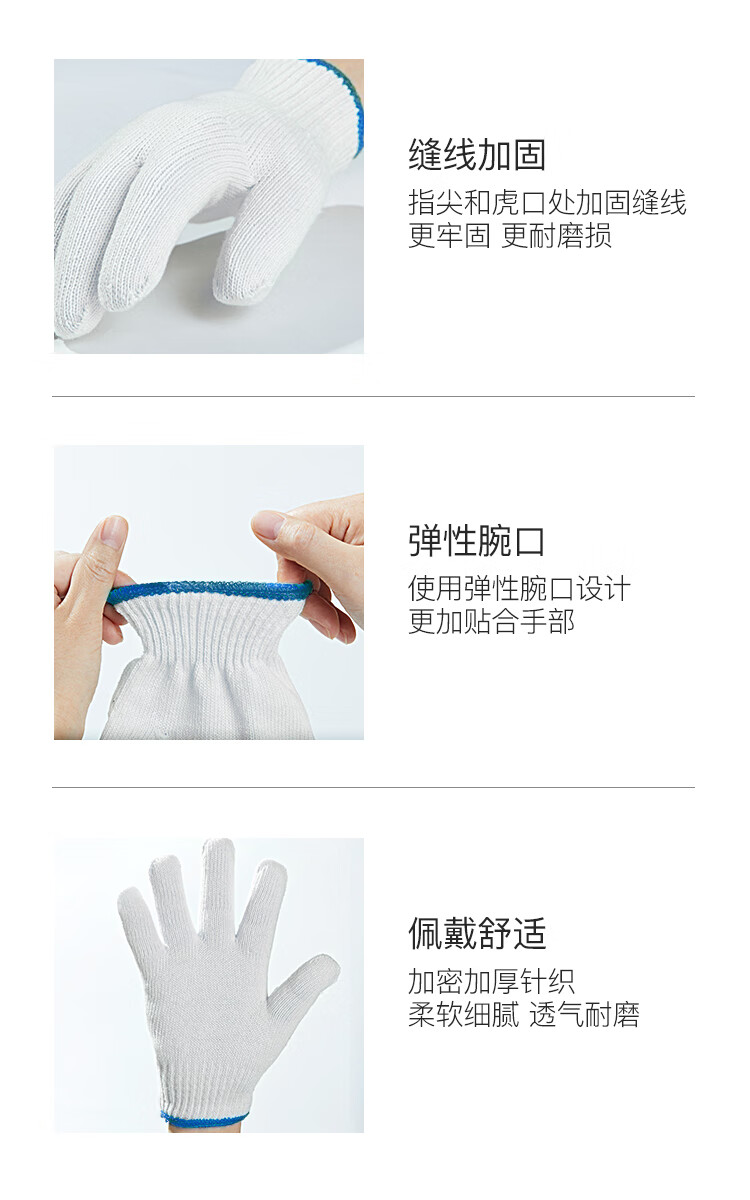 缝线加固

指尖和虎口处加固缝线
更牢固 更耐磨损

弹性腕口

使用弹性腕口设计
更加贴合手部

佩戴舒适

加密加厚针织
柔软细腻 透气耐磨