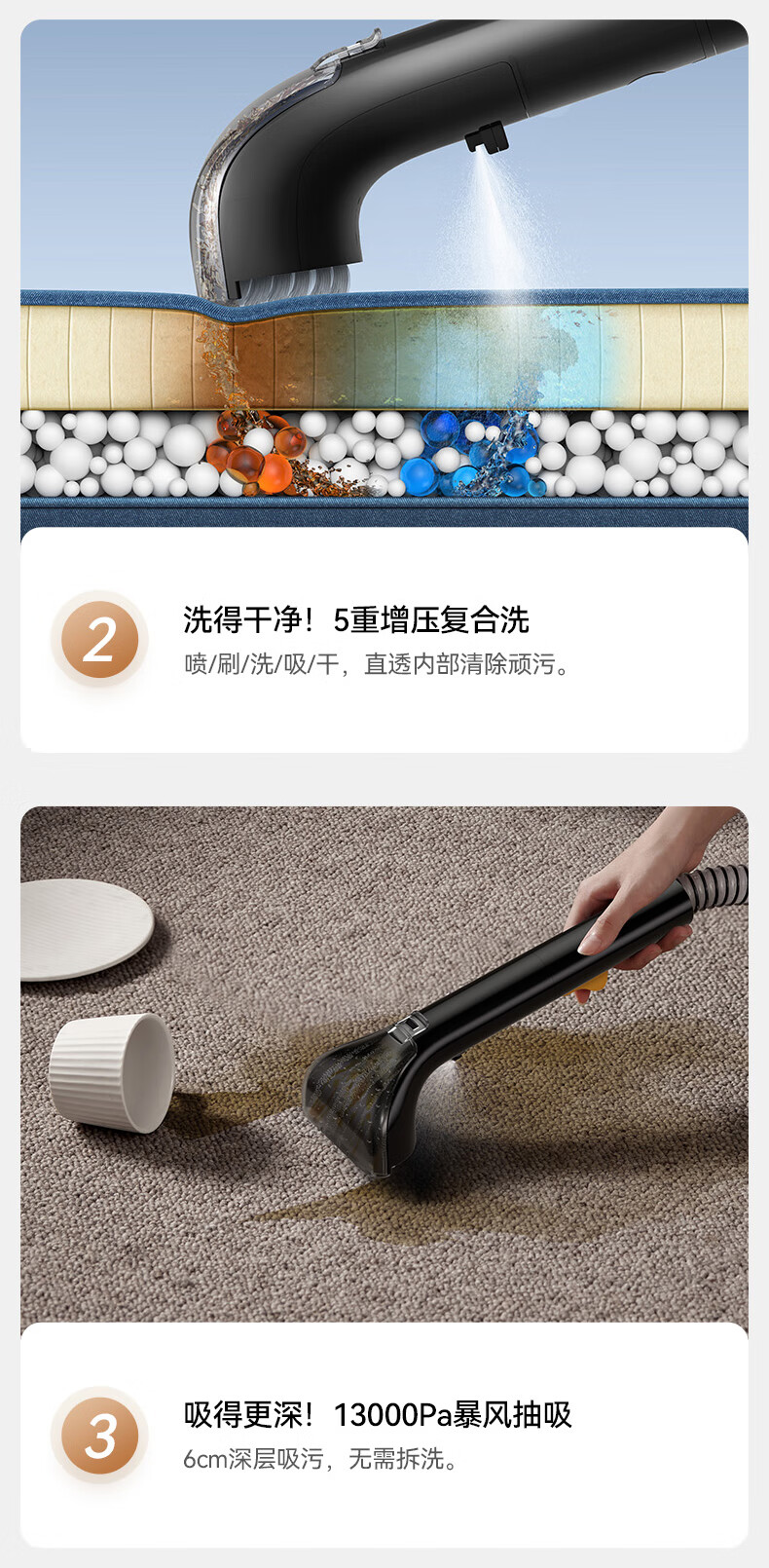 2

洗得干净！5重增压复合洗

喷/刷/洗/吸/干，直透内部清除顽污。

3

吸得更深！13000Pa暴风抽吸

6cm深层吸污，无需拆洗。